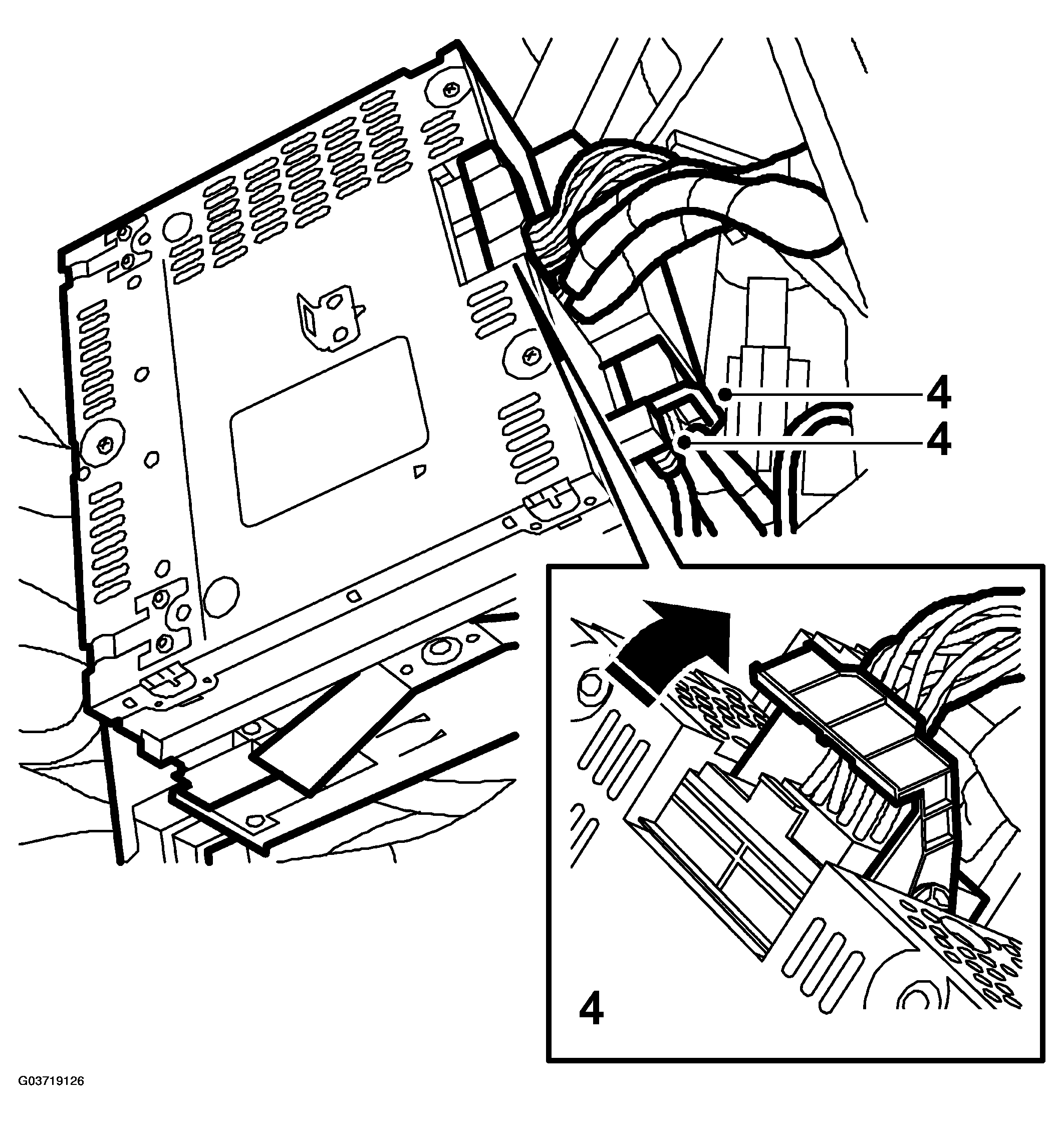 4
4
4
G03719126