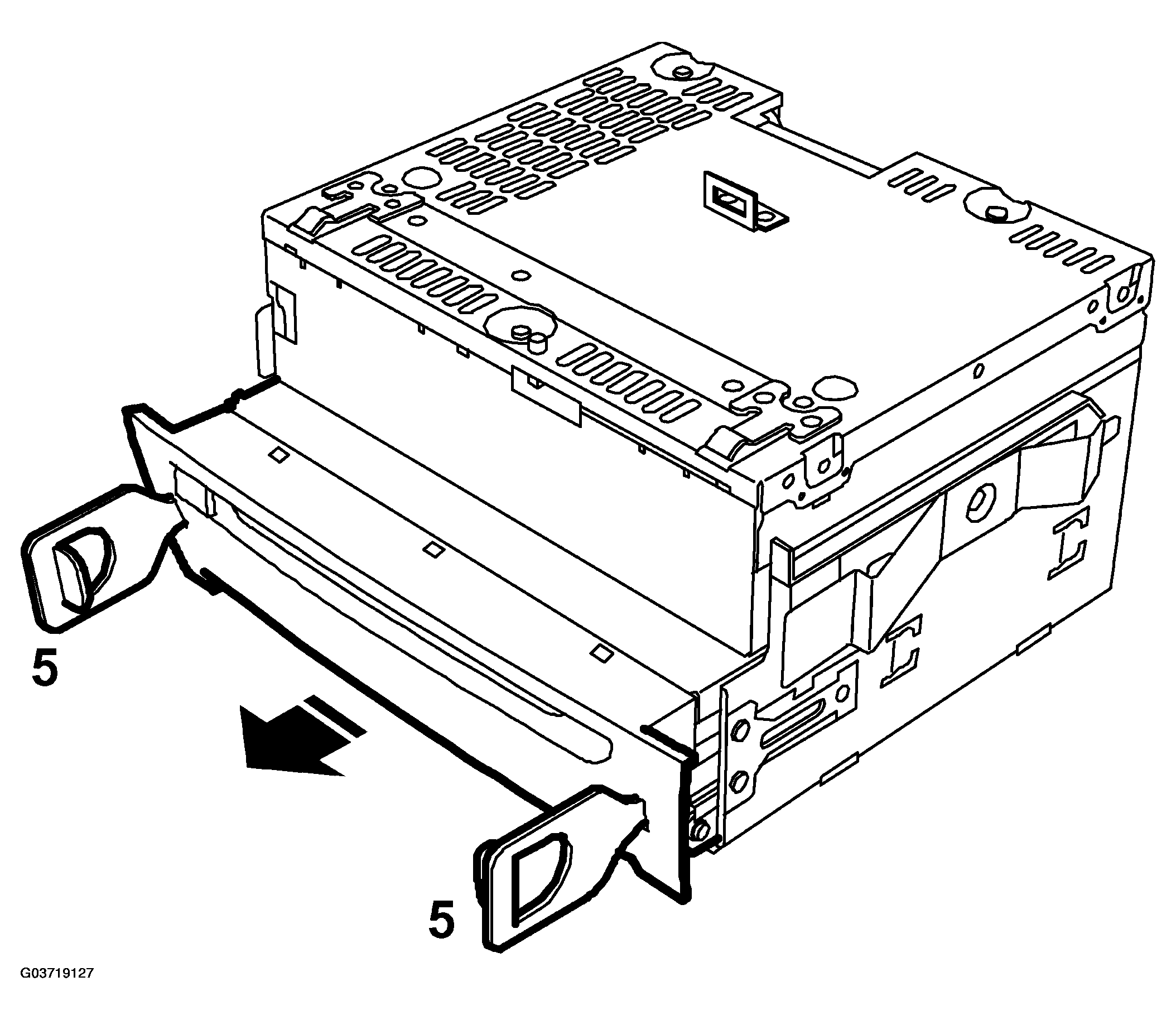 5

5

G03719127