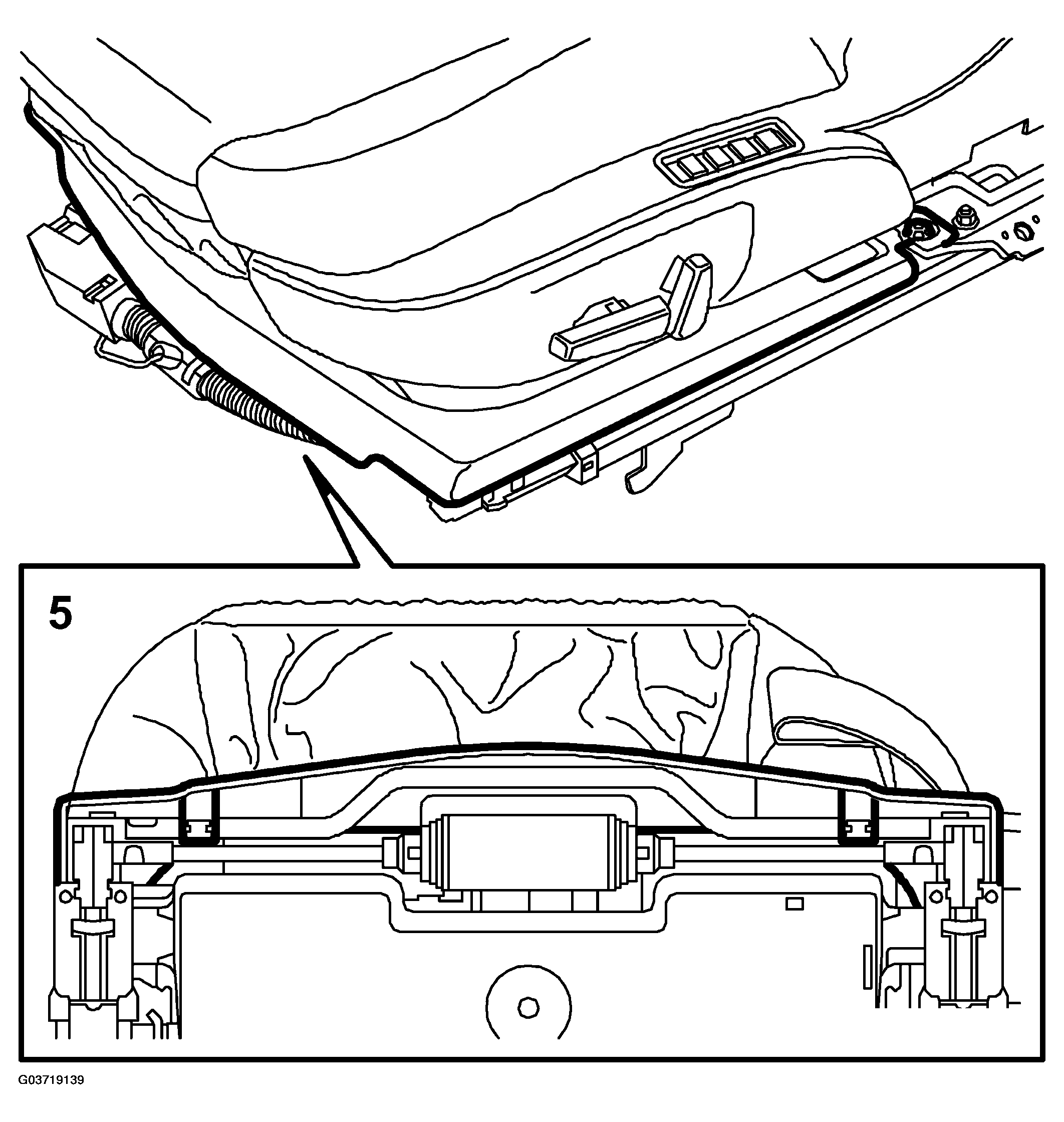 5

G03719139