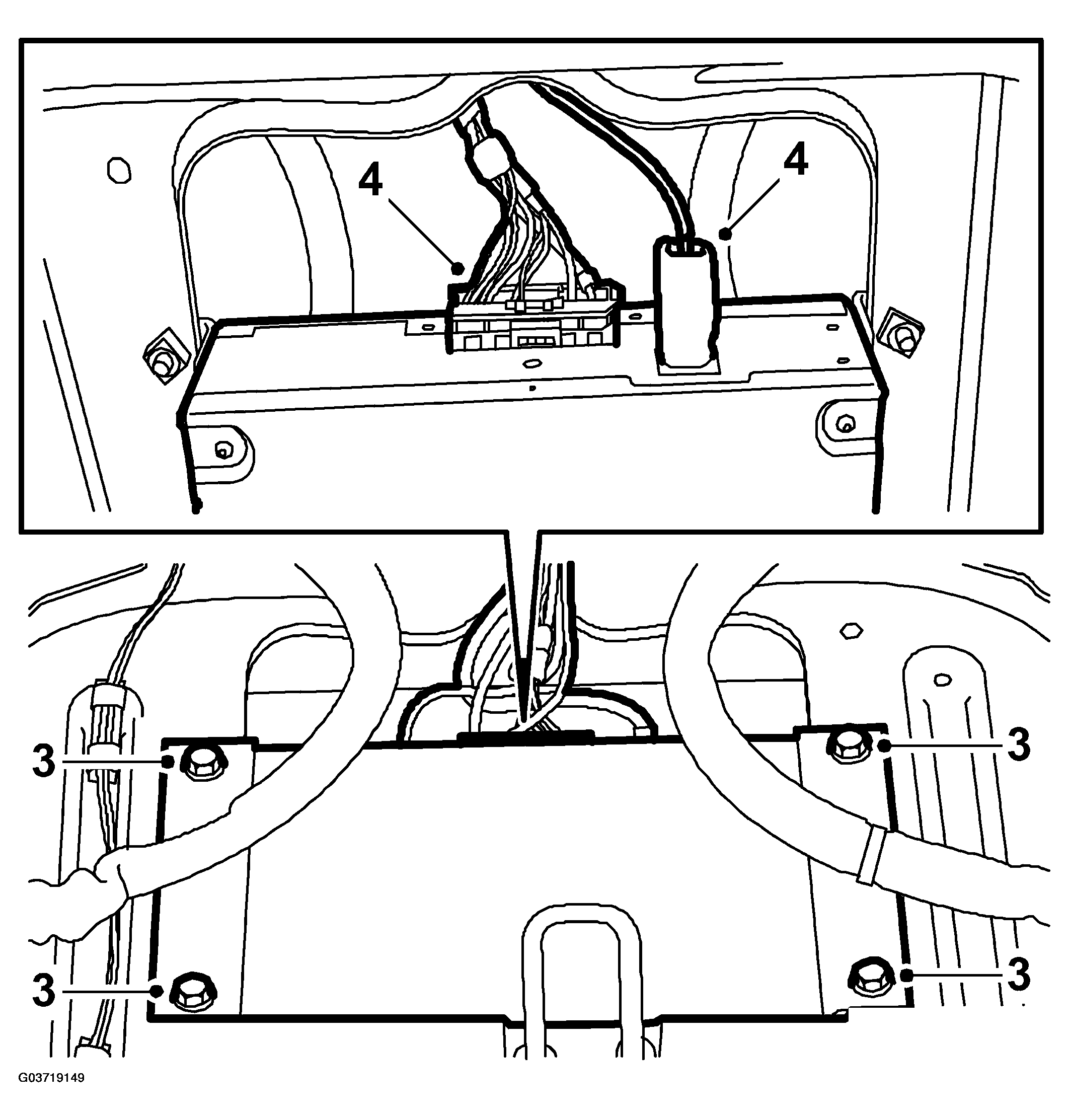 4
4
3
3
3
3
G03719149