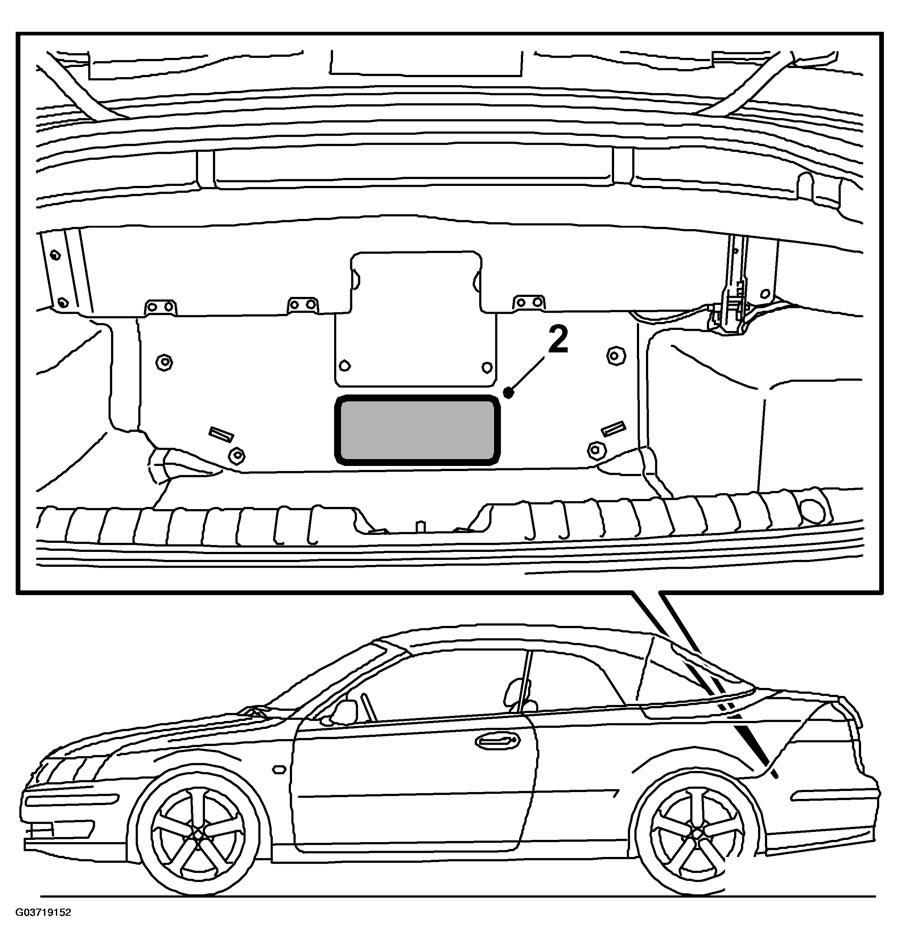 2

G03719152