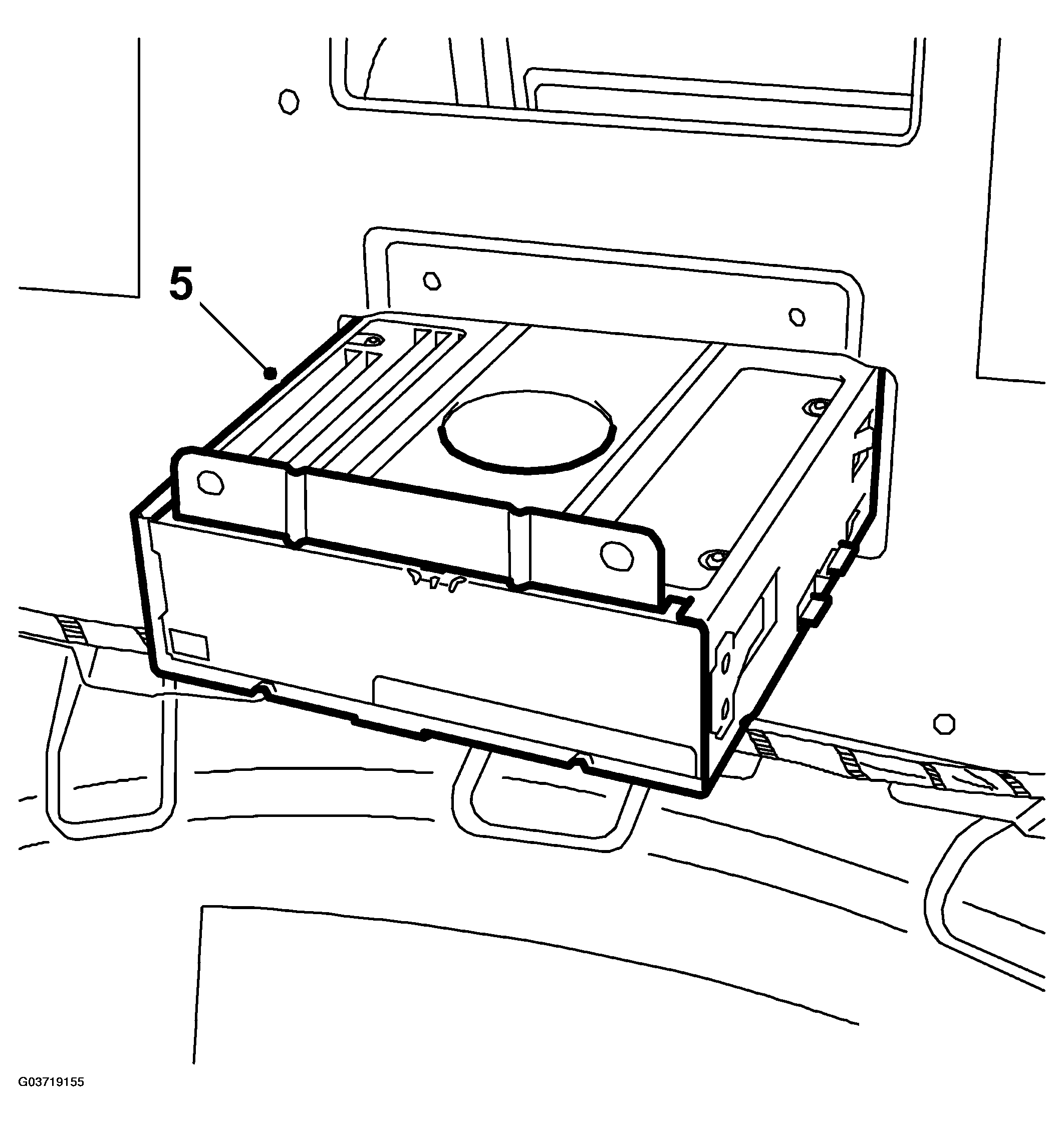 5

G03719155