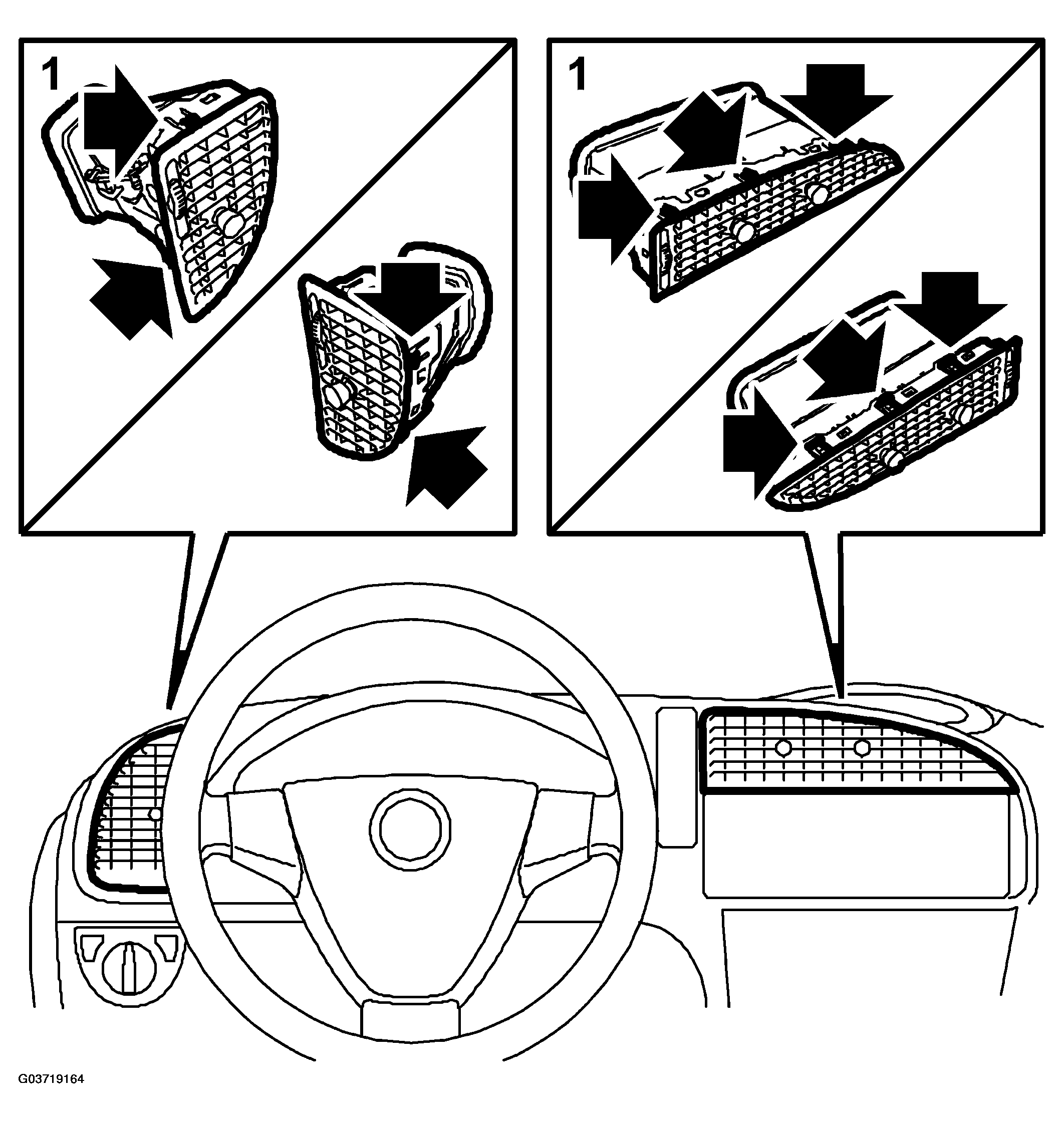 1

1

G03719164