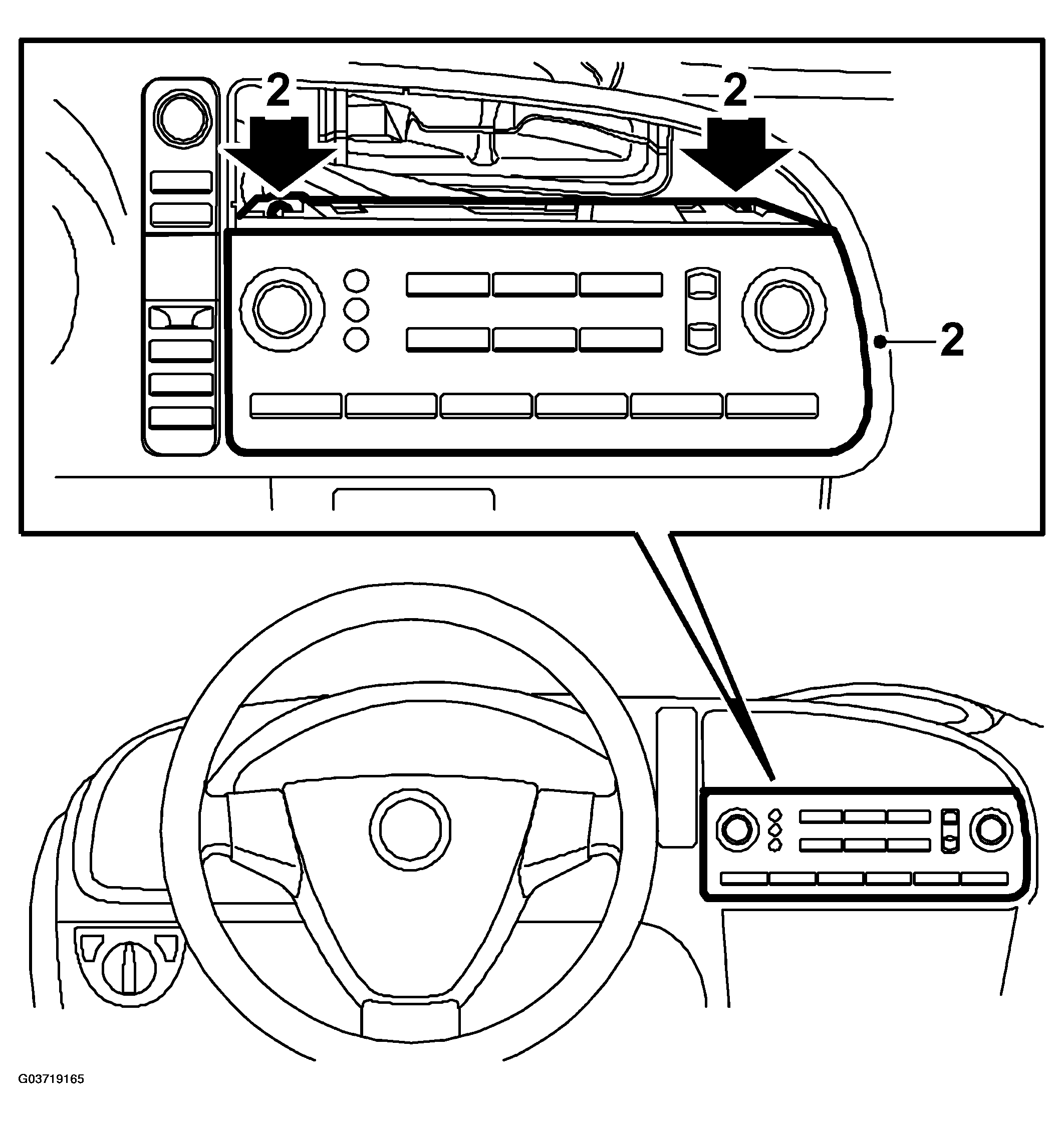 2
2
2
G03719165