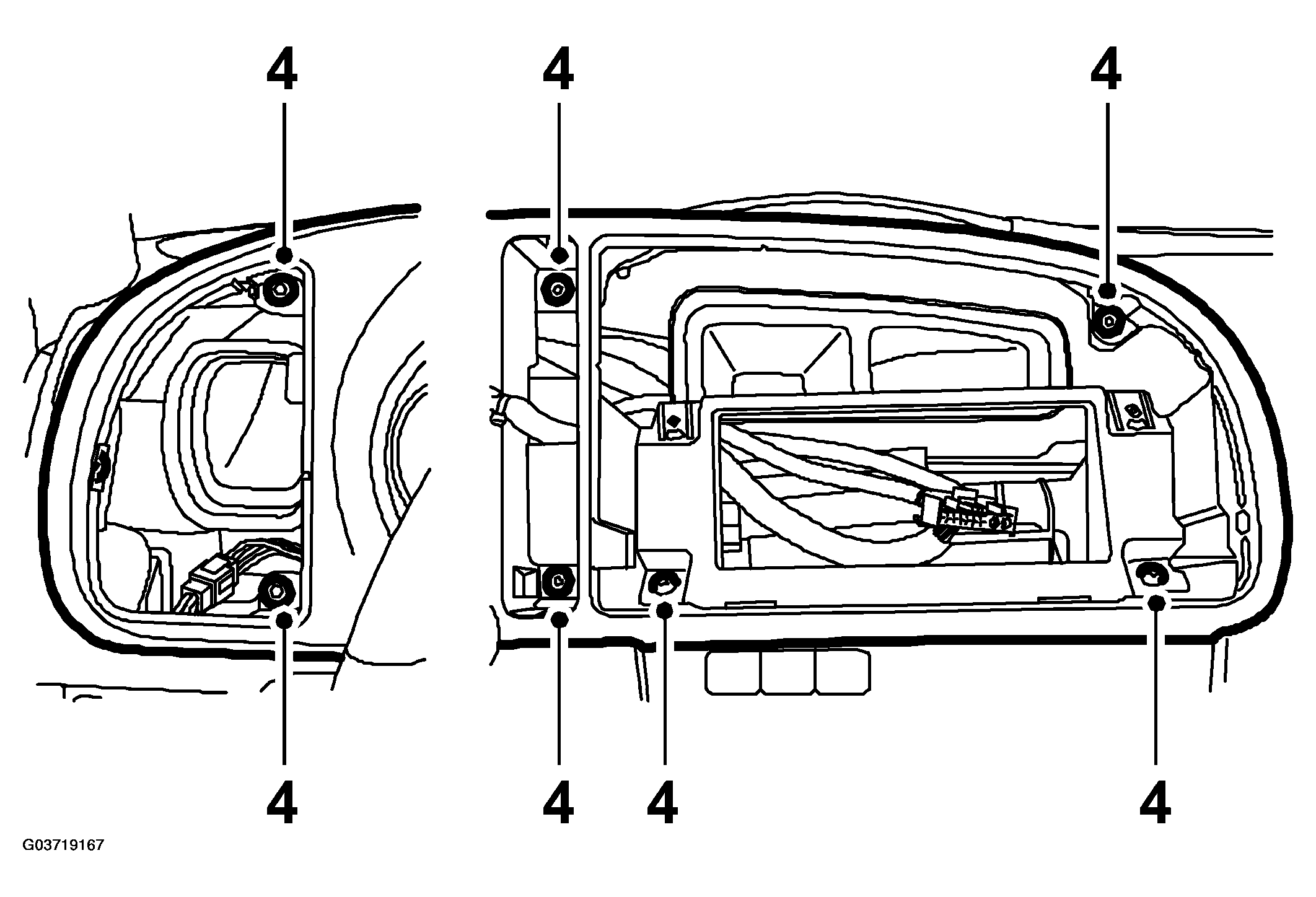 4
4
4
4
4
4
4
G03719167