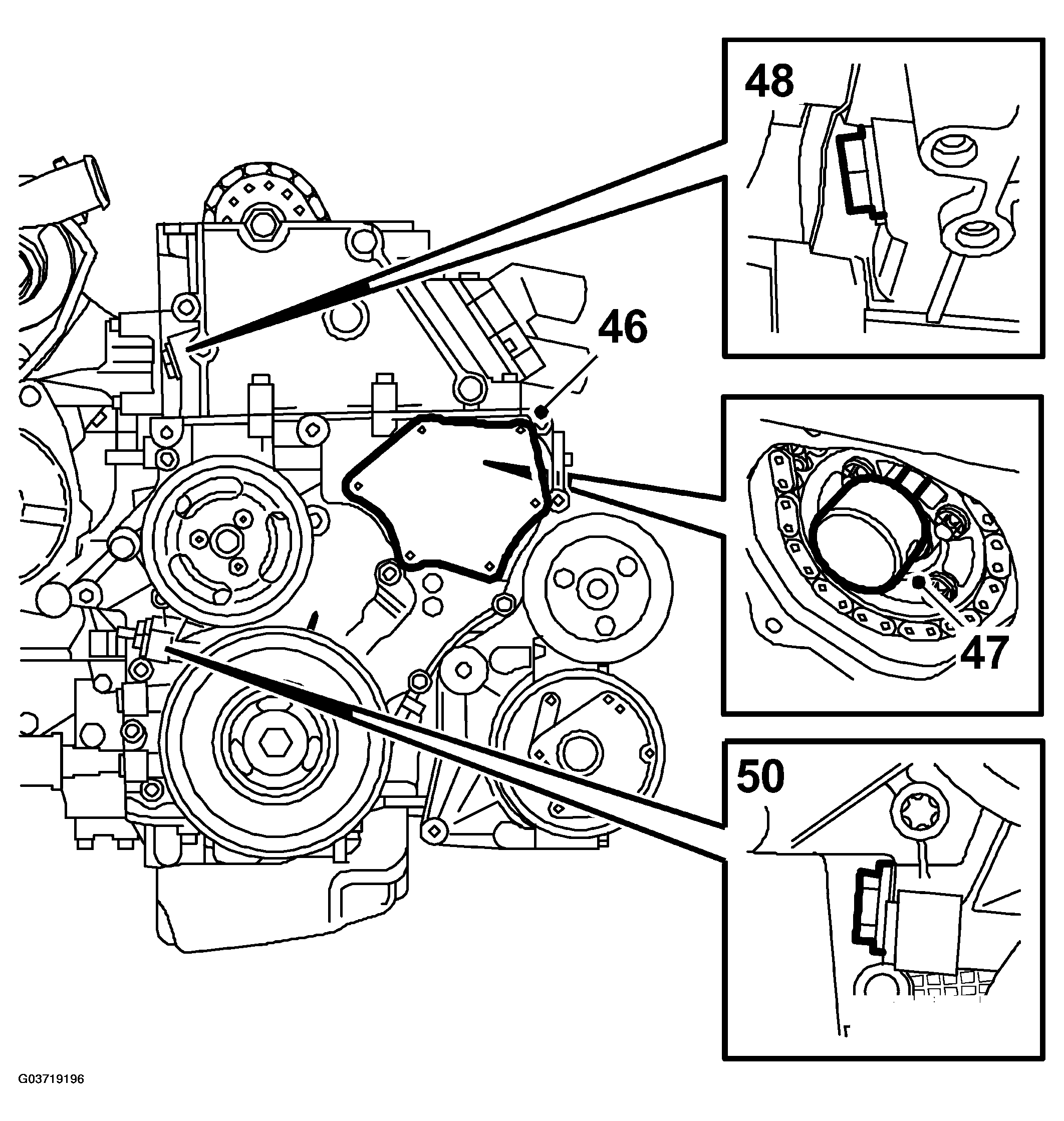 48
46
47
50
G03719196