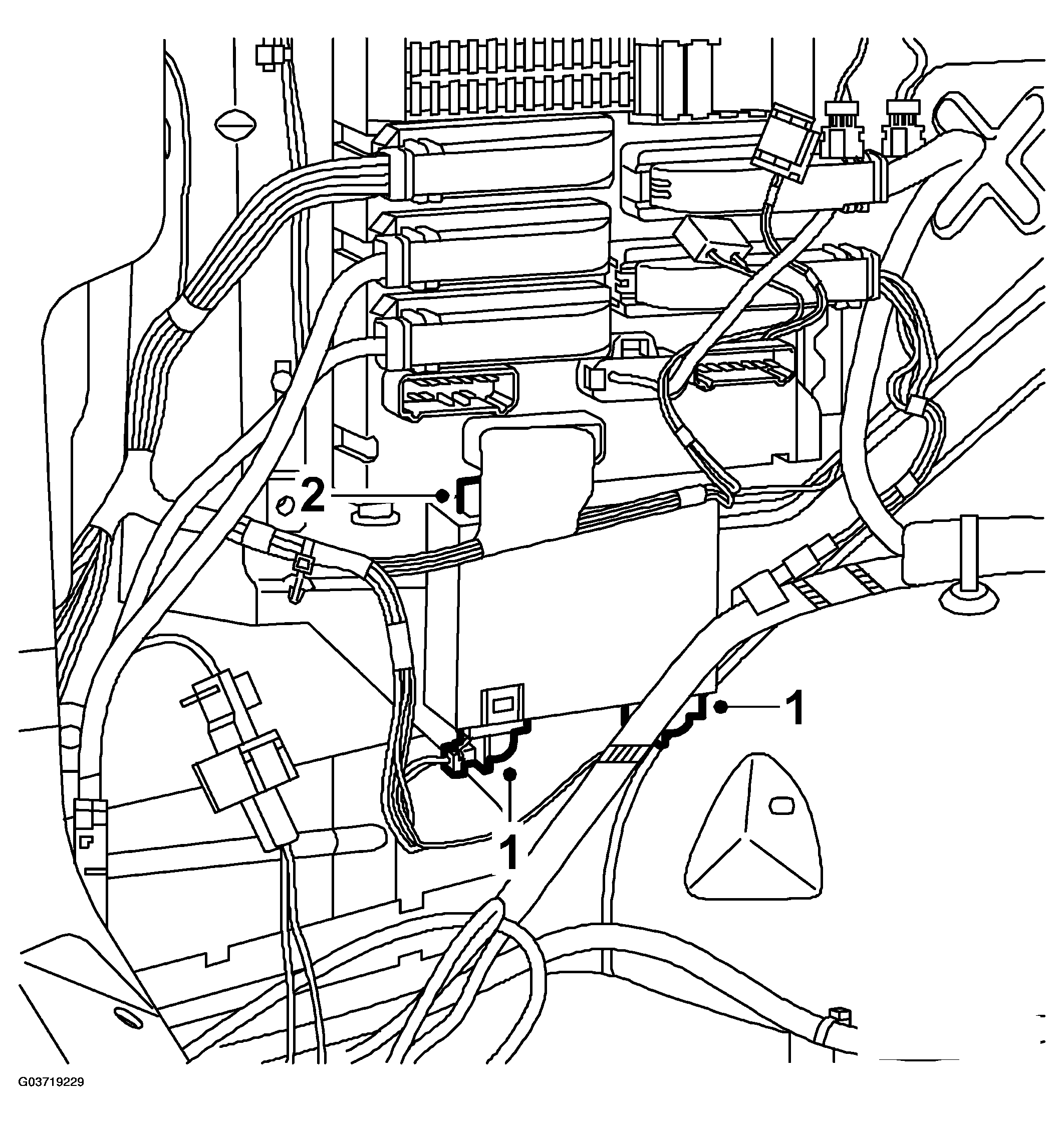 2
1
1
G03719229