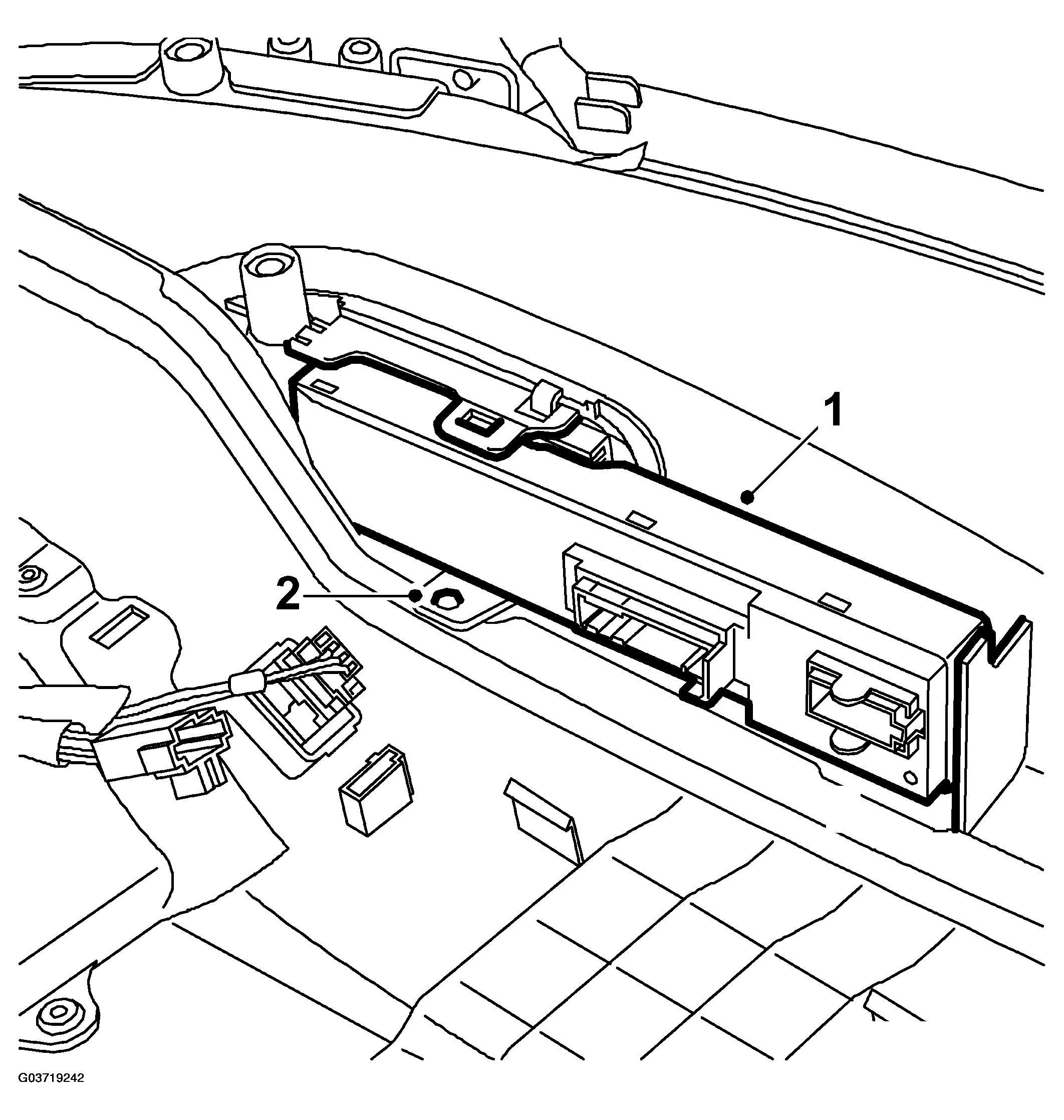 1
2
G03719242