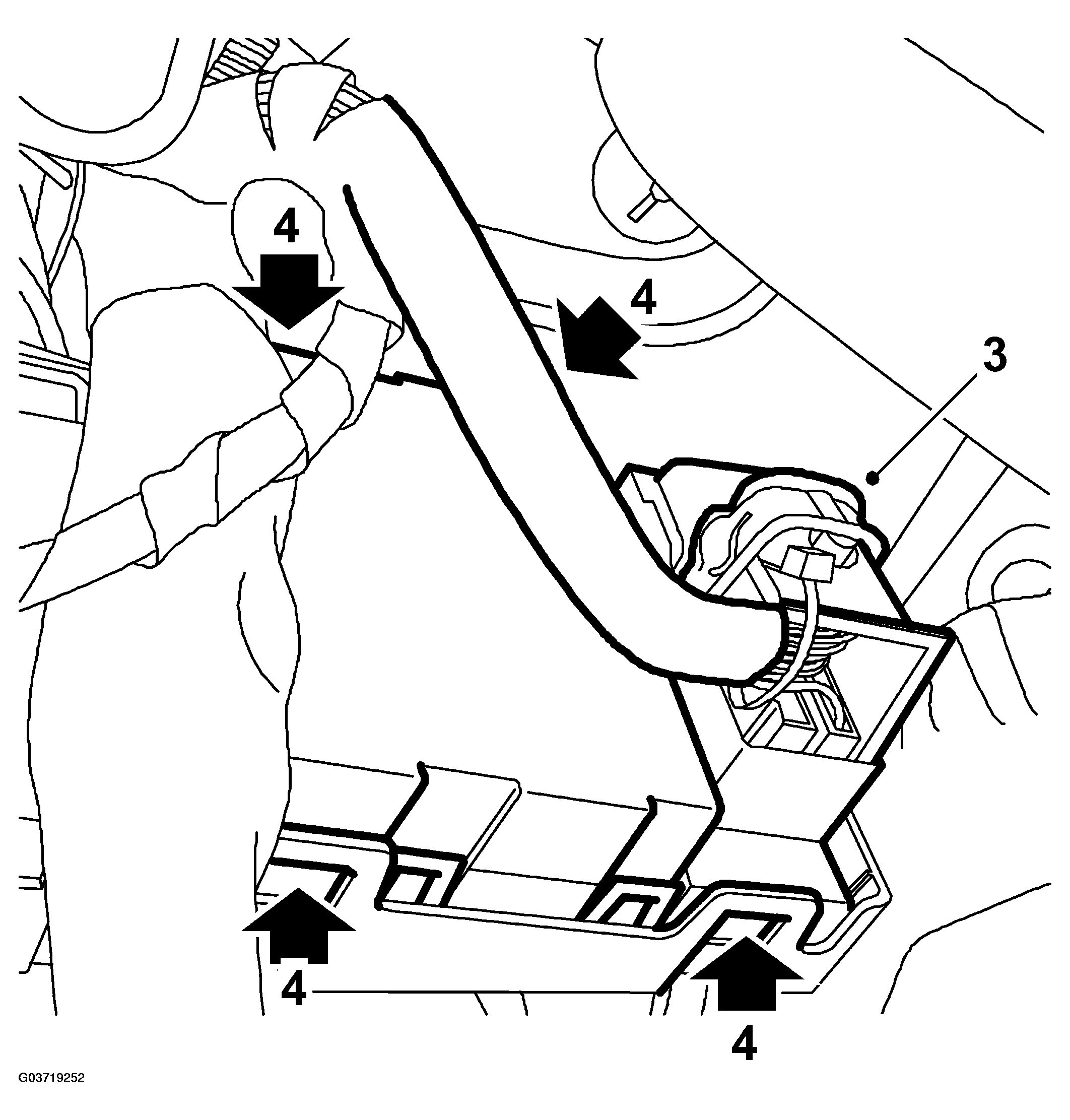 4

4

3

4

4

G03719252