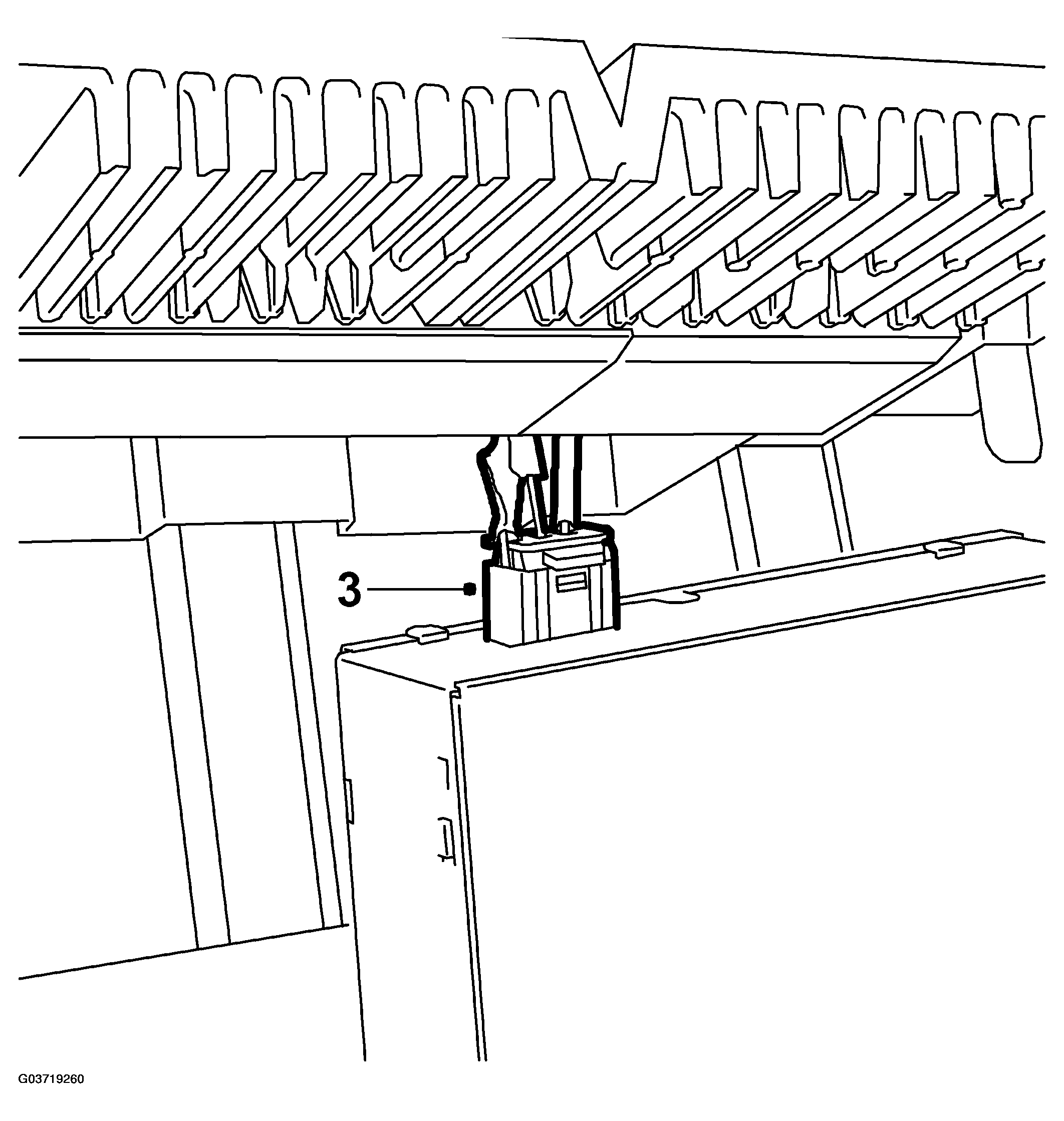 3

G03719260