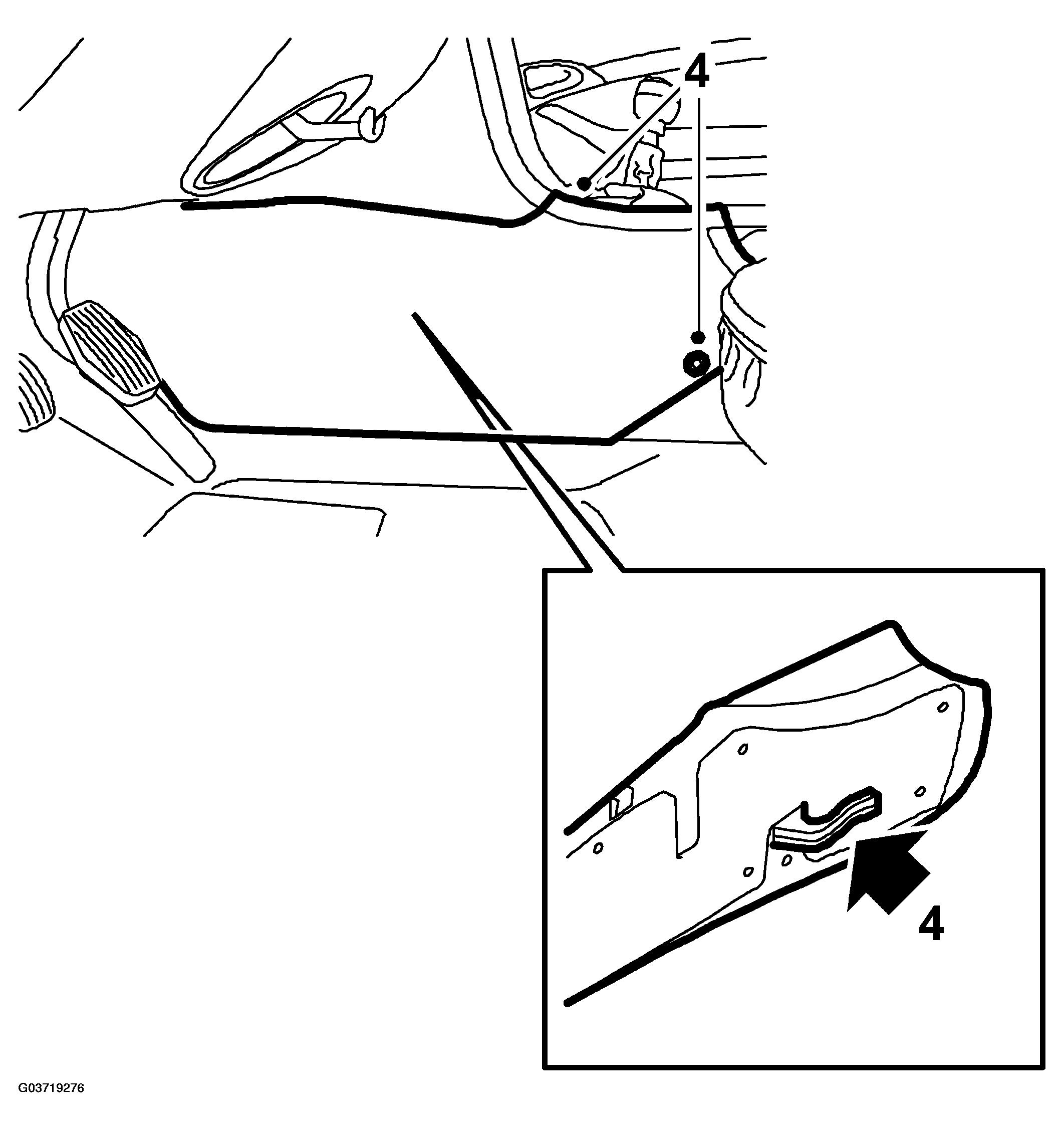 4

4

G03719276