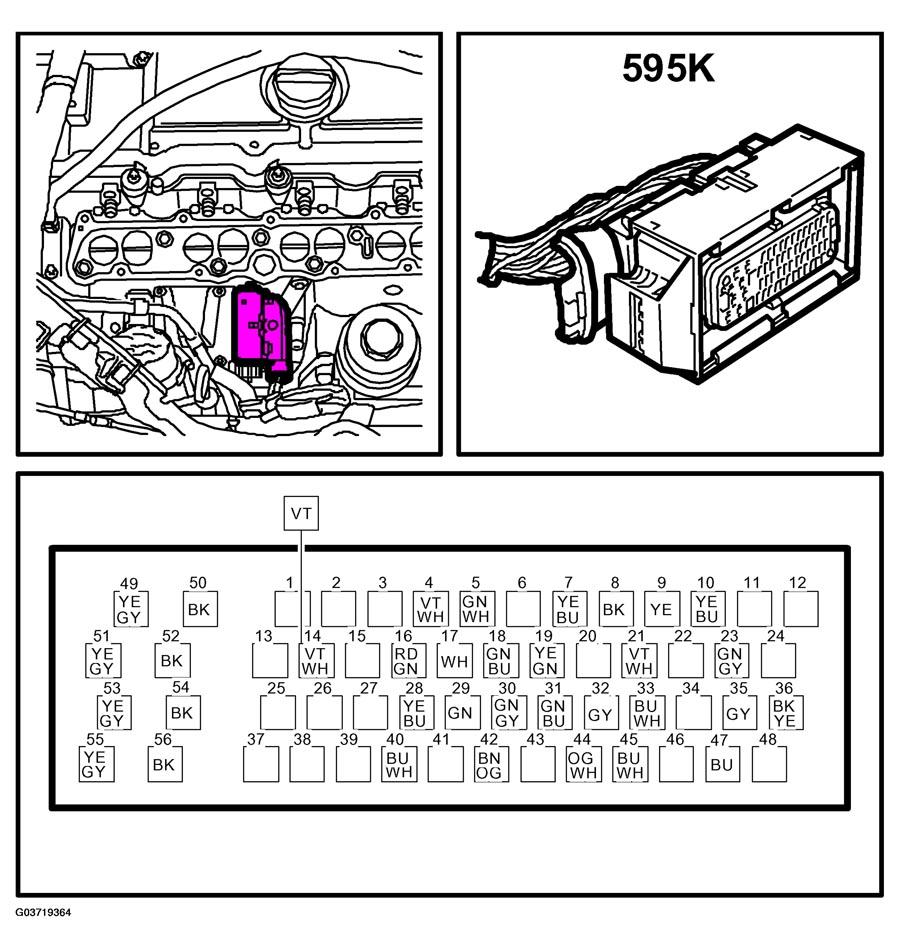 595K

VT

49 YE GY
50 BK
1
2
3
4 VT WH
5 GN WH
6
7 YE BU
8 BK
9 YE
10 YE BU
11
12

51 YE GY
52 BK
13
14 VT WH
15
16 RD GN
17 WH
18 GN BU
19 YE GN
20
21 VT WH
22
23 GN GY
24

53 YE GY
54 BK
25
26
27
28 YE BU
29 GN
30 GN GY
31 GN BU
32 GY
33 BU WH
34
35 GY
36 BK YE

55 YE GY
56 BK
37
38
39
40 BU WH
41
42 BN OG
43
44 OG WH
45 BU WH
46
47 BU
48

G03719364