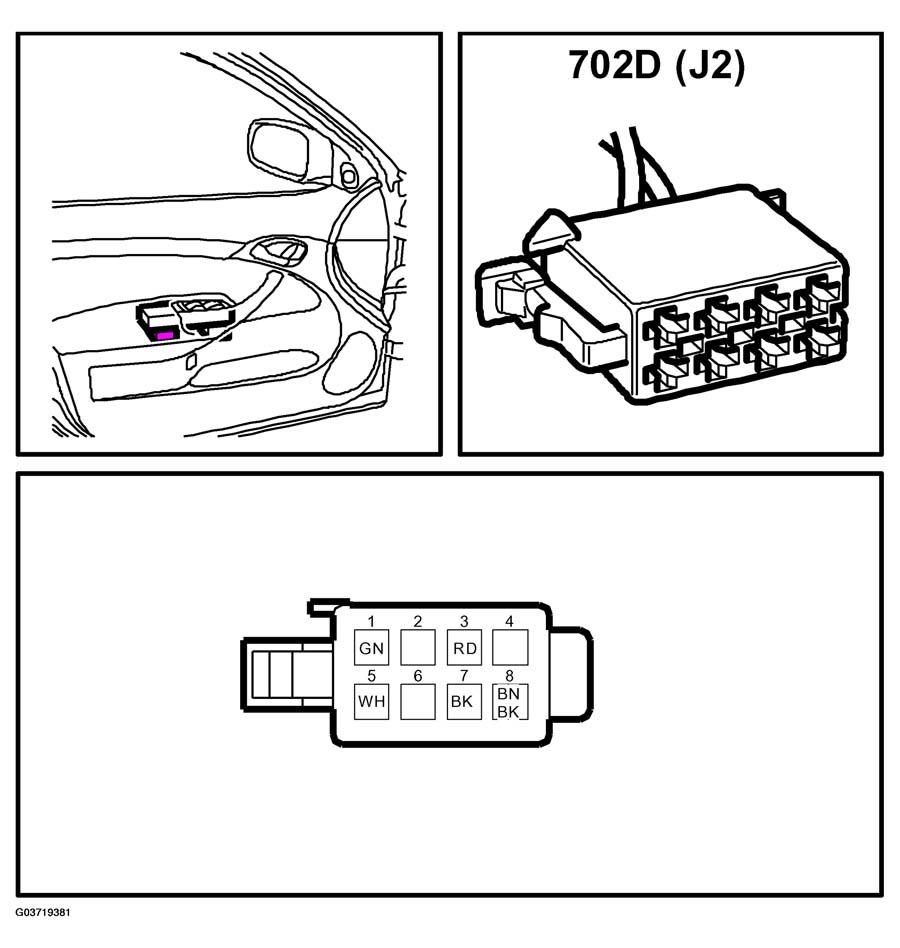 702D (J2)

1 2 3 4
GN RD
5 6 7 8
WH BK BN BK

G03719381