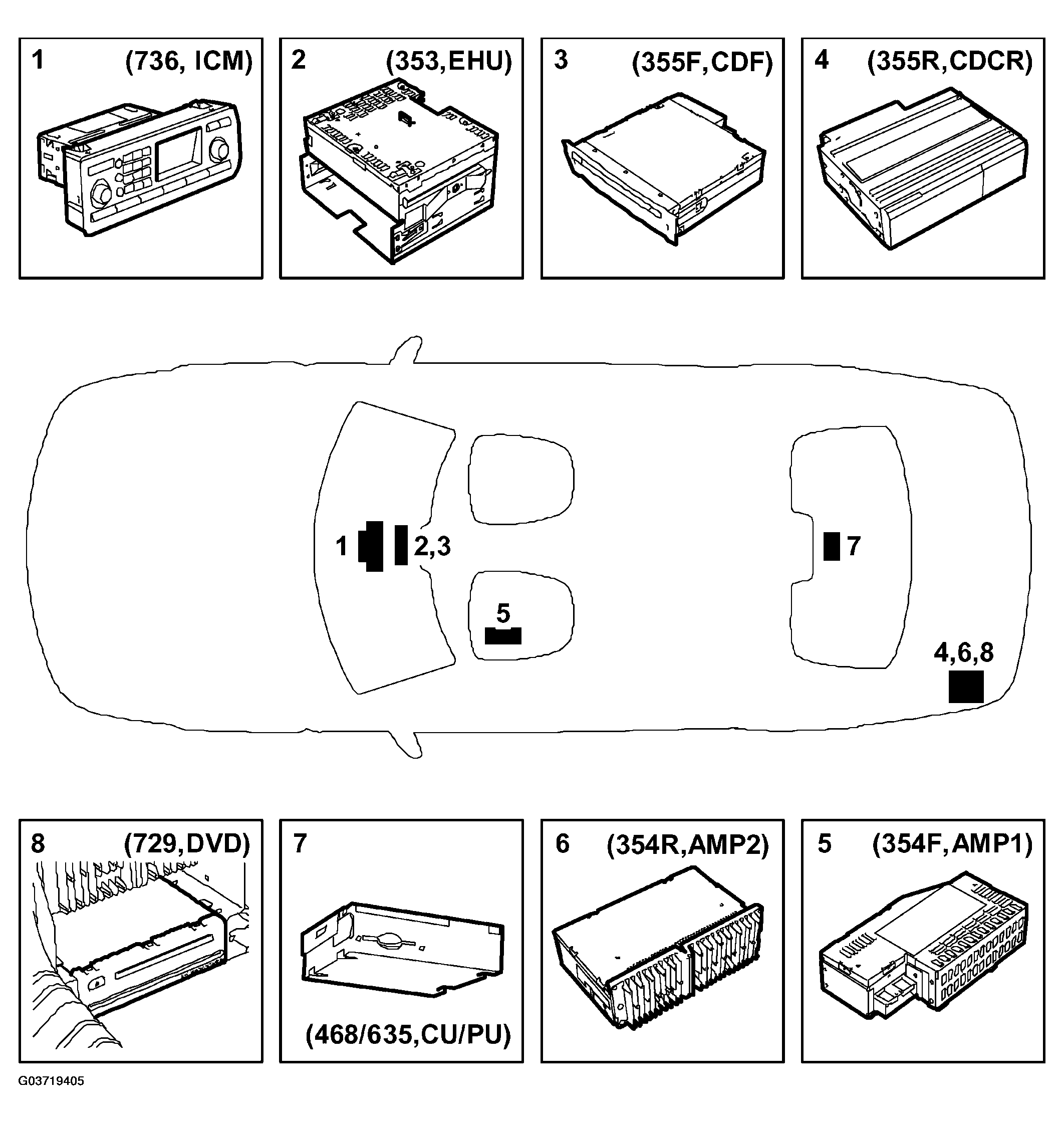 1 (736, ICM)

2 (353,EHU)

3 (355F,CDF)

4 (355R,CDCR)

1 2,3

7

5

4,6,8

8 (729,DVD)

7 (468/635,CU/PU)

6 (354R,AMP2)

5 (354F,AMP1)

G03719405