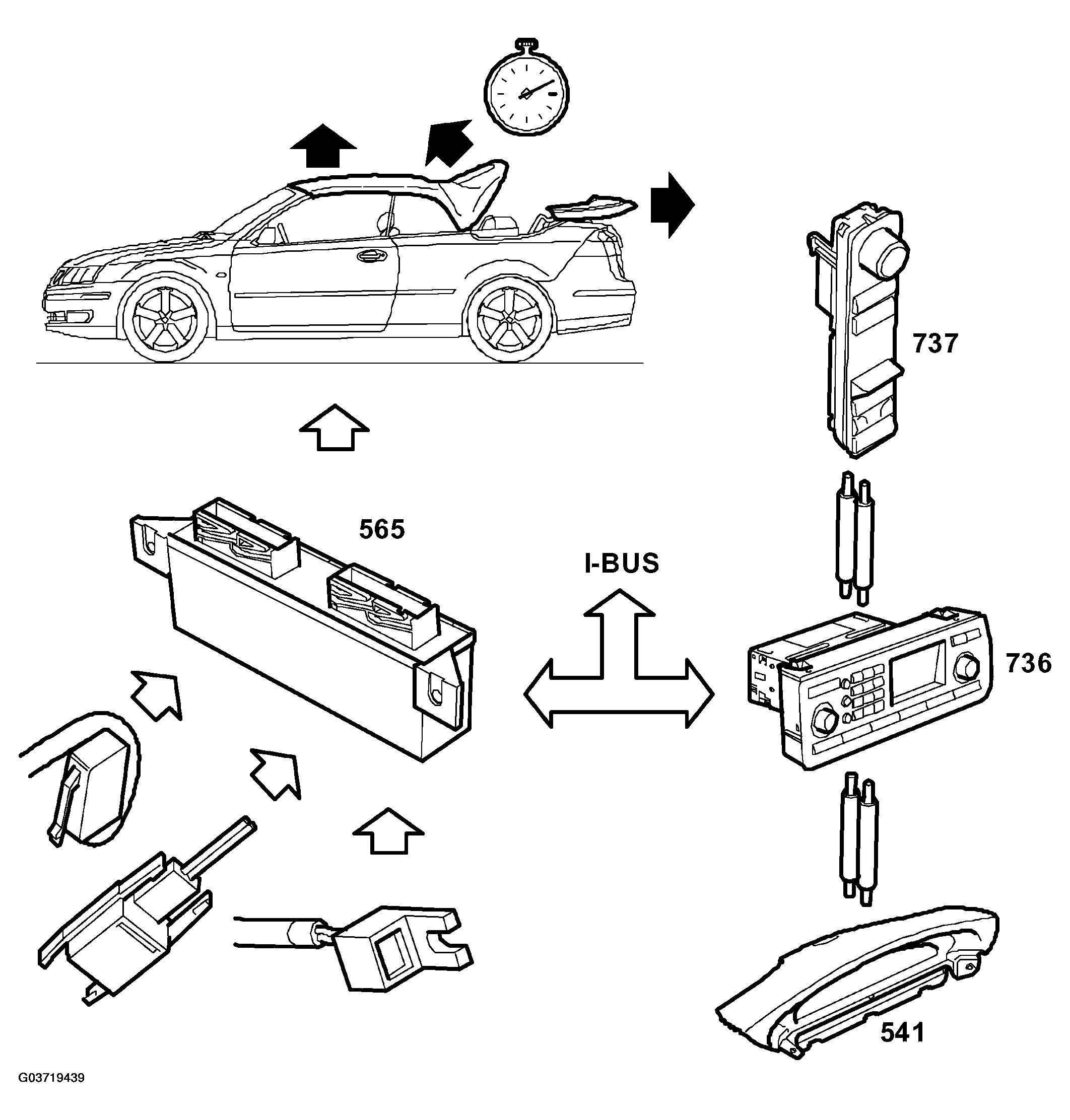 737

565

I-BUS

736

541

G03719439