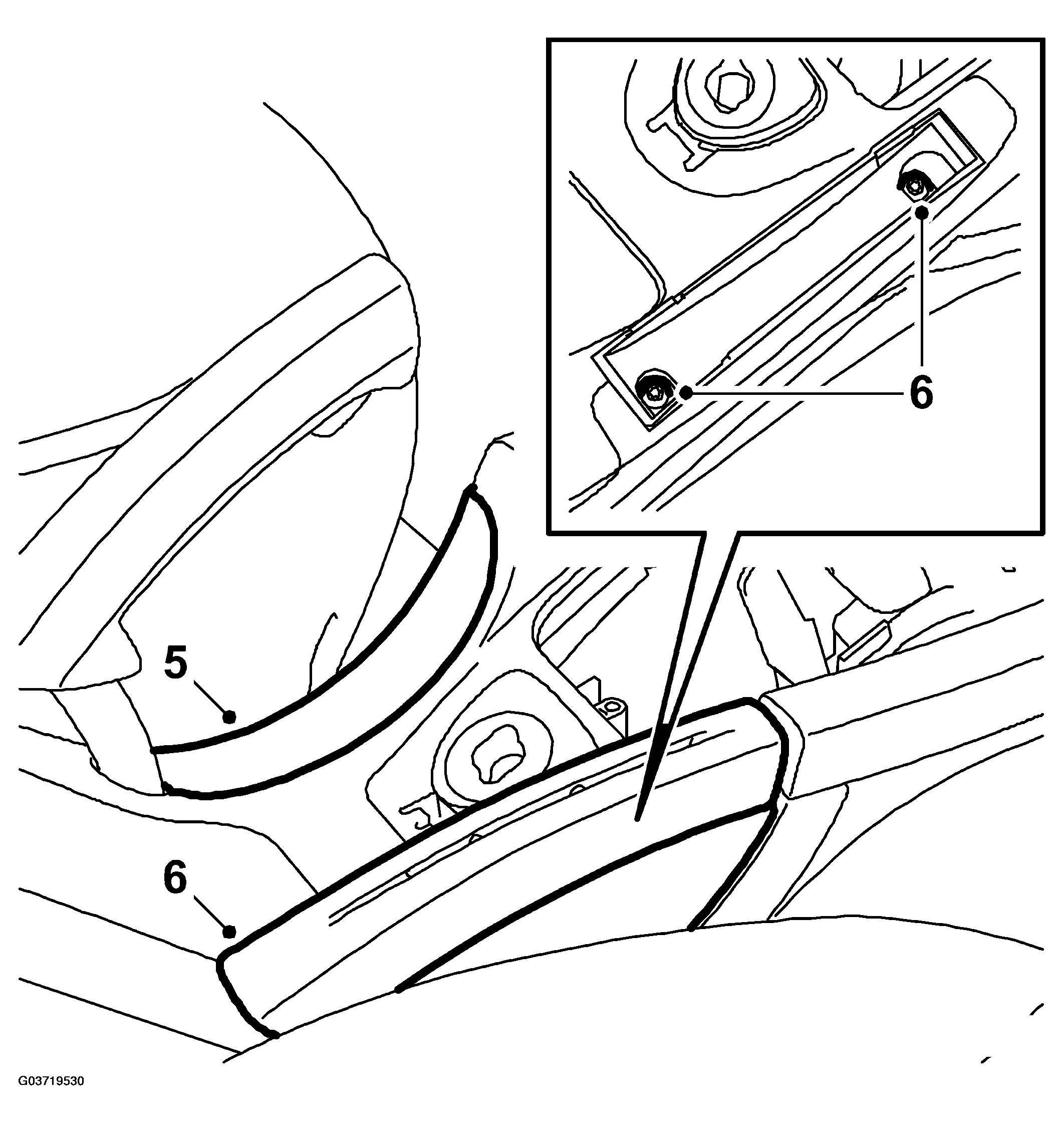 6

5

6

G03719530