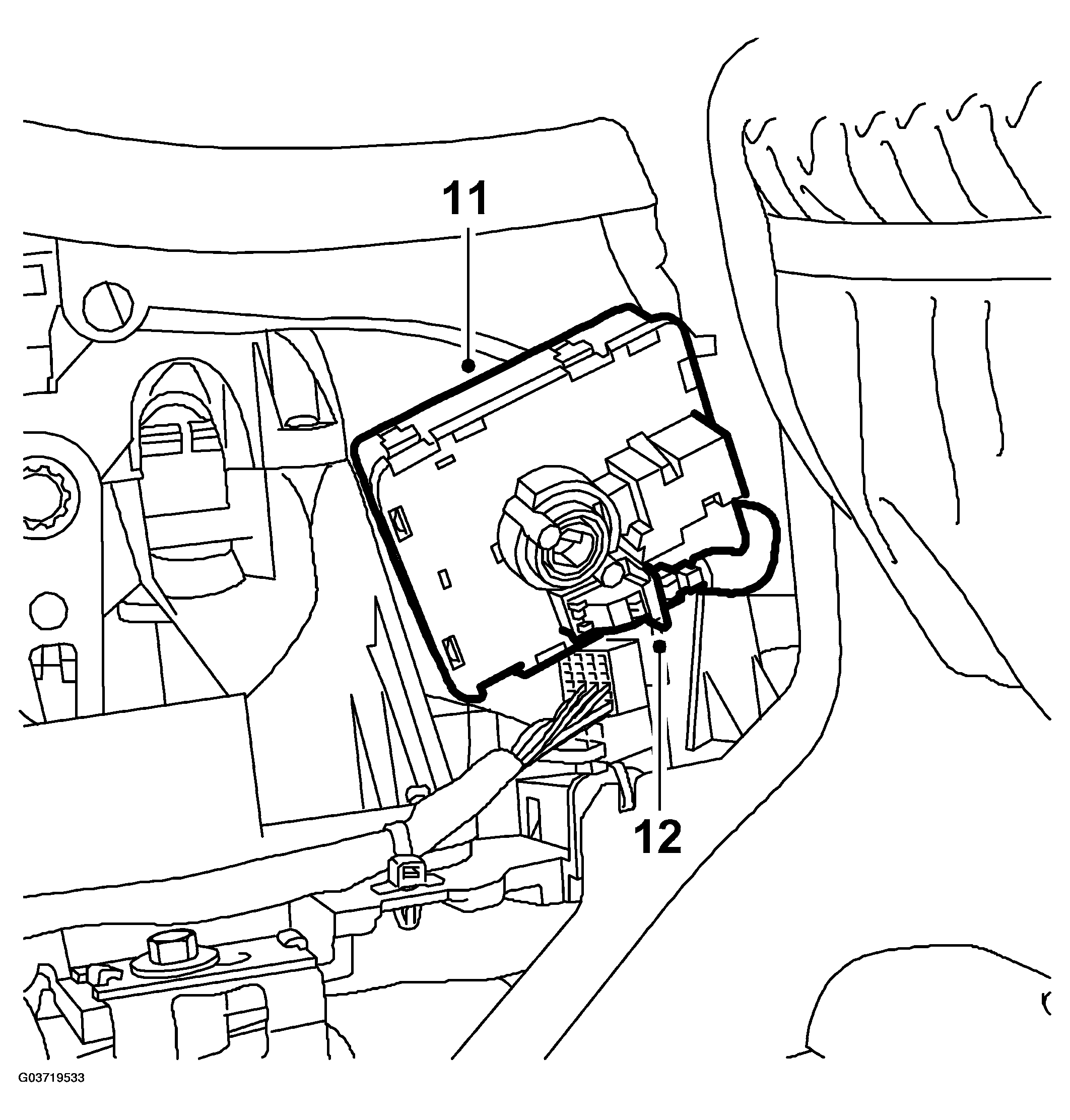 11

12

G03719533