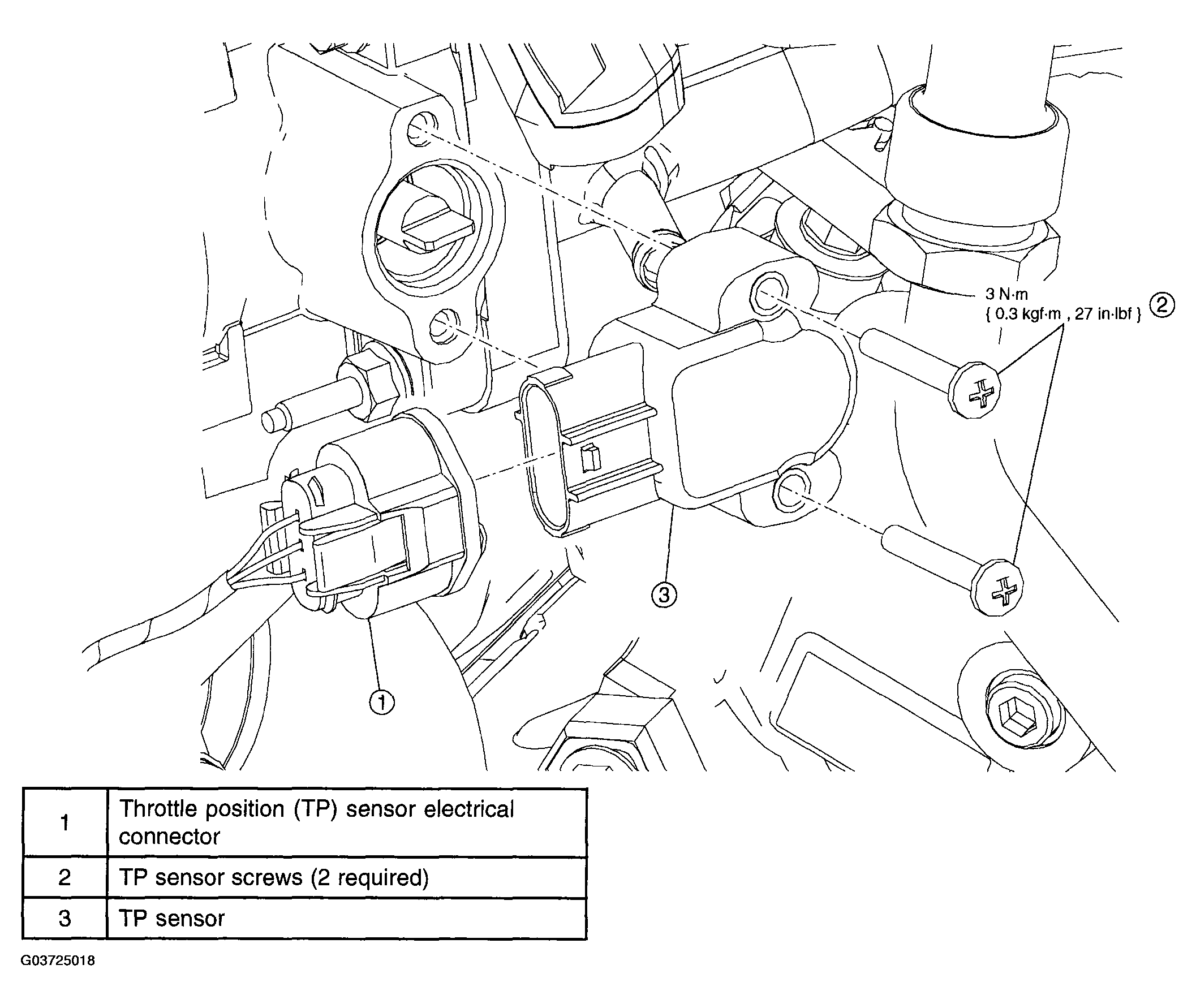 3 N·m
{ 0.3 kgf·m , 27 in·lbf } 2

3

1

| 1 | Throttle position (TP) sensor electrical connector |
|---|---|
| 2 | TP sensor screws (2 required) |
| 3 | TP sensor |

G03725018