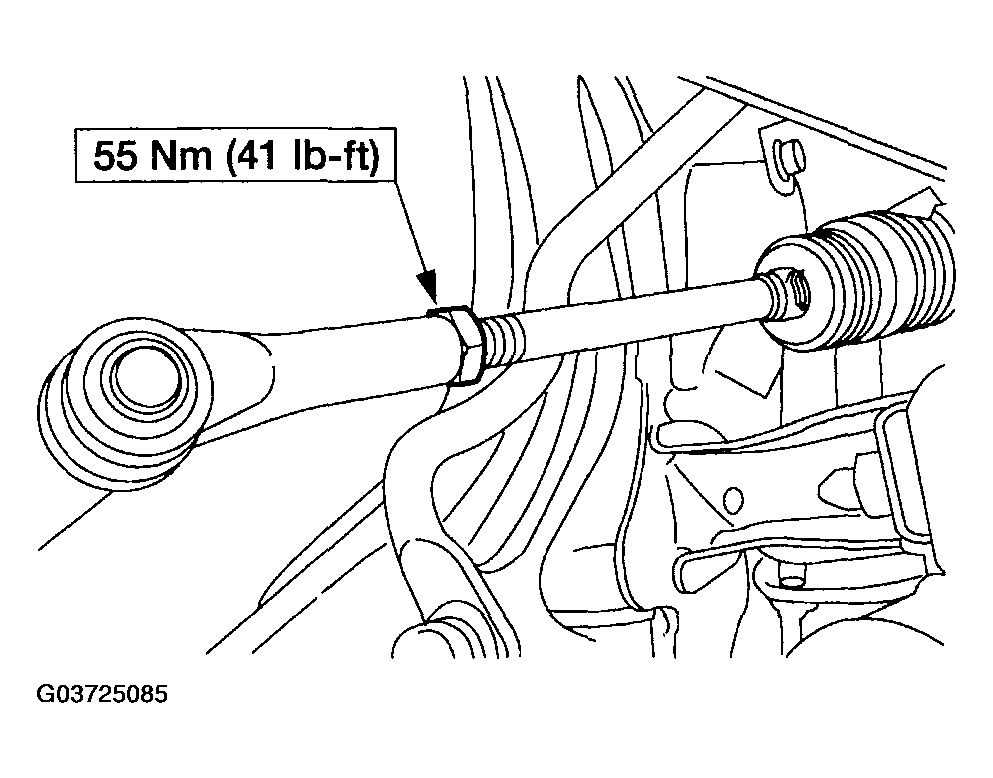 55 Nm (41 lb-ft)

G03725085