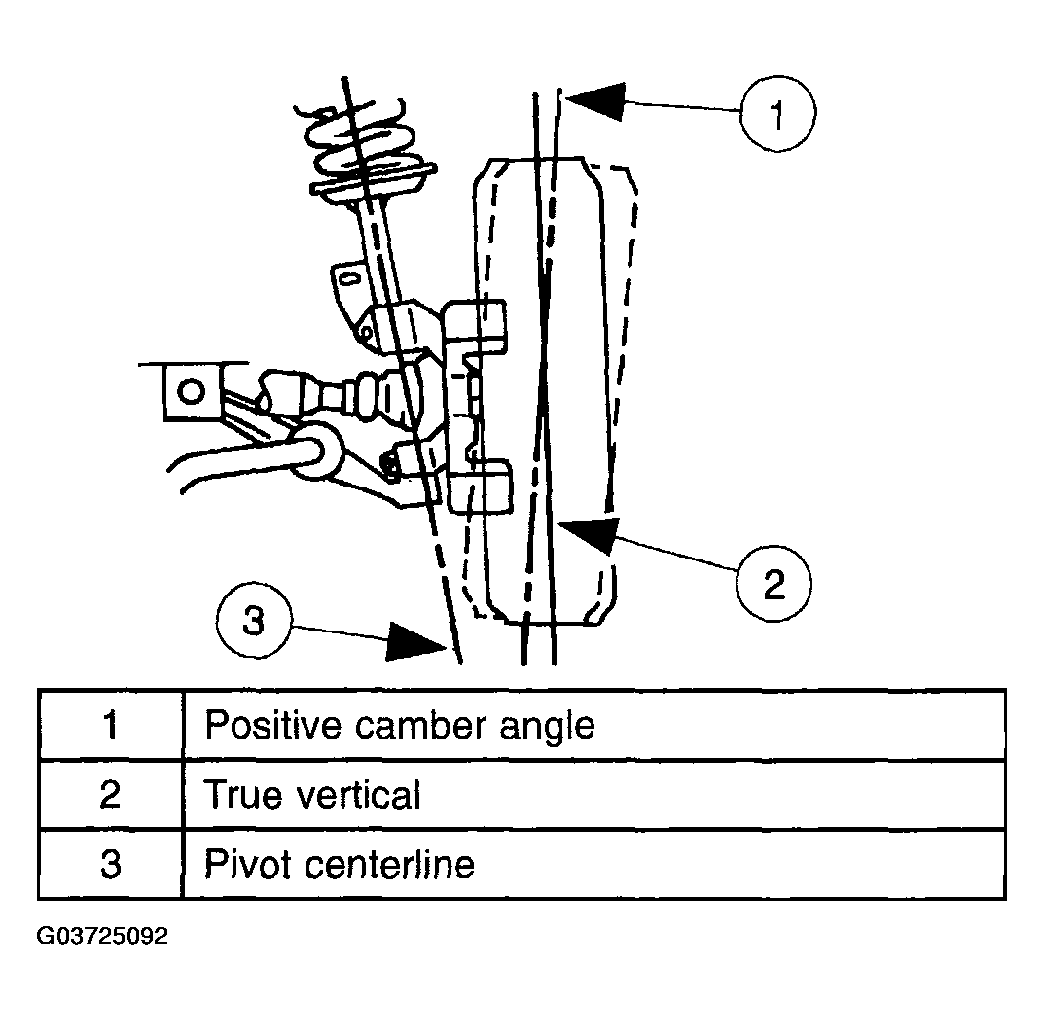 1

2

3

| 1 | Positive camber angle |
|---|---|
| 2 | True vertical |
| 3 | Pivot centerline |

G03725092