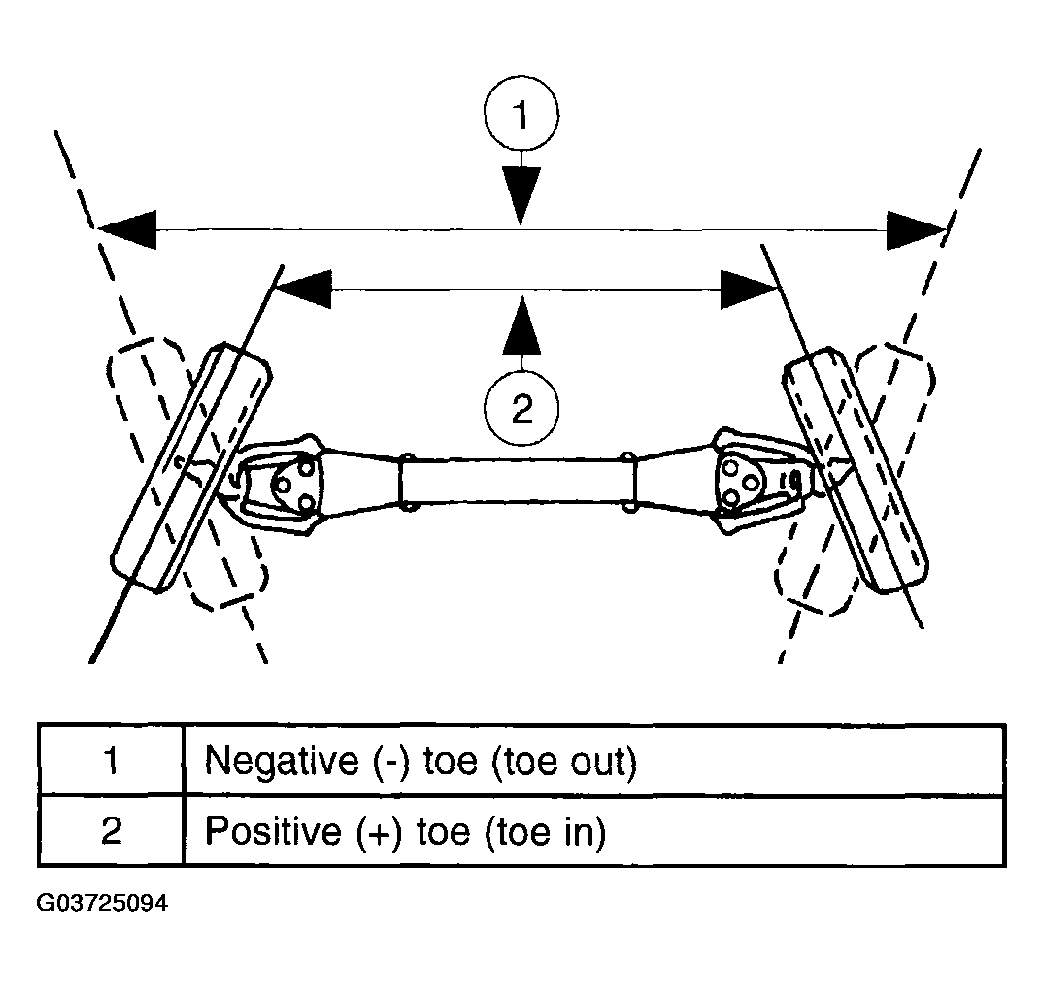 1

2

| 1 | Negative (-) toe (toe out) |
|---|---|
| 2 | Positive (+) toe (toe in) |

G03725094