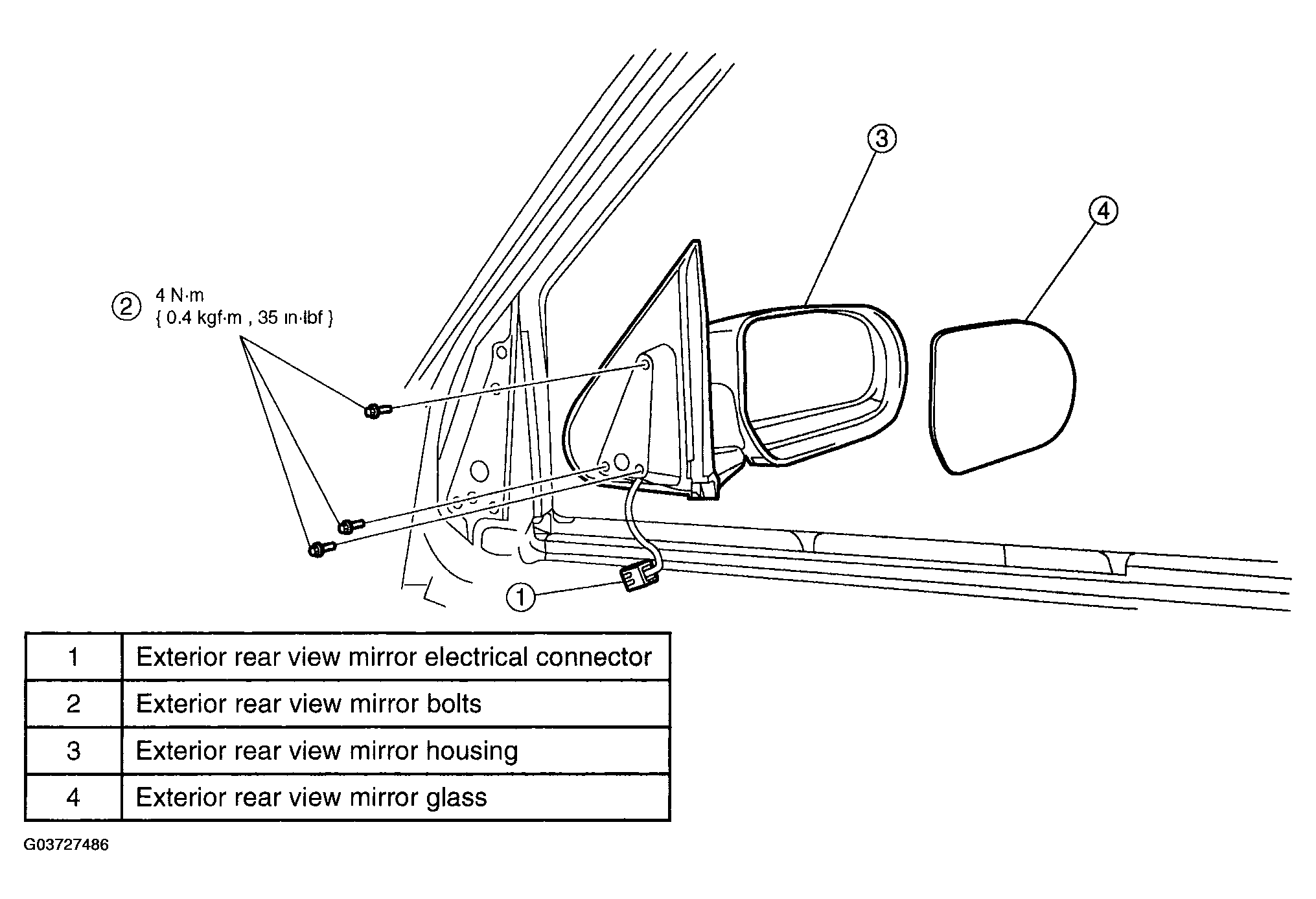 ③

④

② 4 N·m
{ 0.4 kgf·m , 35 in·lbf }

①

| 1 | Exterior rear view mirror electrical connector |
|---|---|
| 2 | Exterior rear view mirror bolts |
| 3 | Exterior rear view mirror housing |
| 4 | Exterior rear view mirror glass |

G03727486