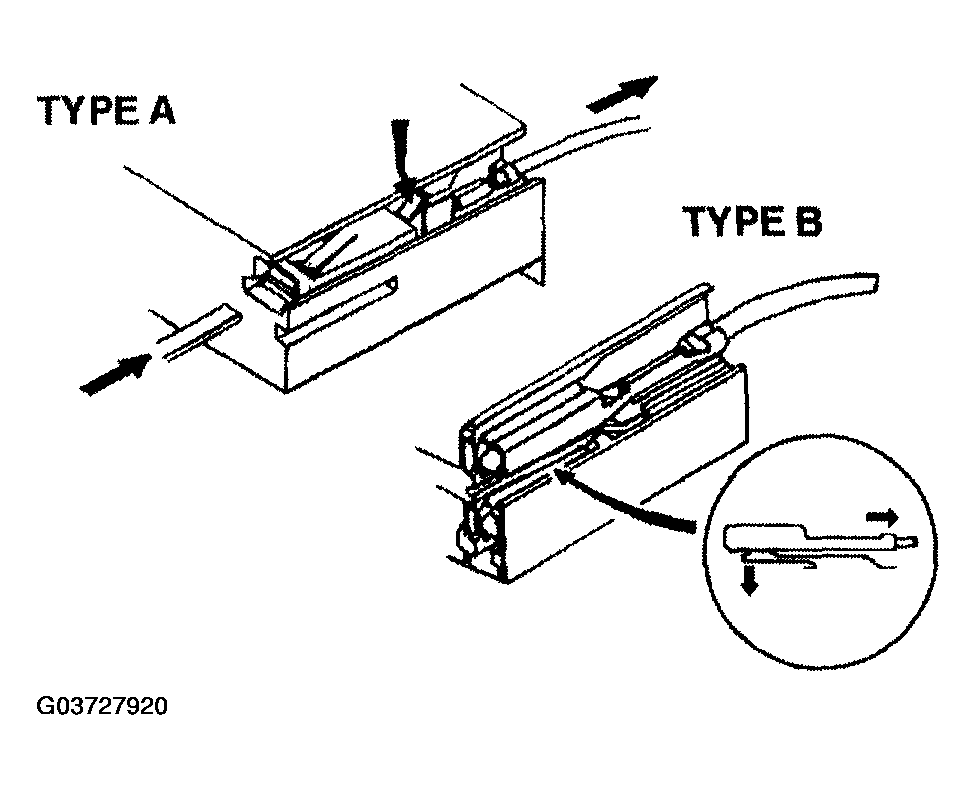 TYPE A

TYPE B

G03727920