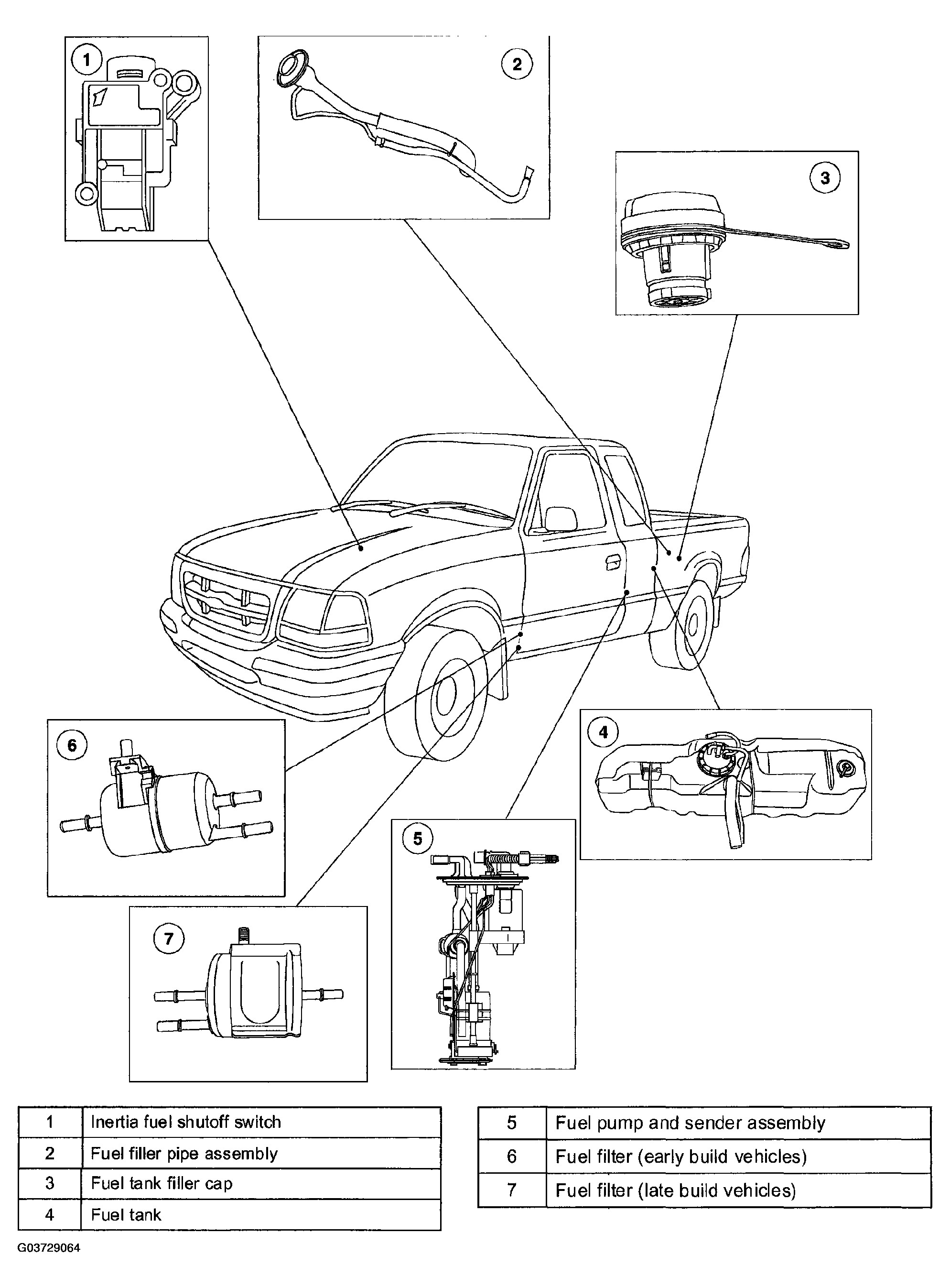 1

2

3

6

4

5

7

| 1 | Inertia fuel shutoff switch |
|---|---|
| 2 | Fuel filler pipe assembly |
| 3 | Fuel tank filler cap |
| 4 | Fuel tank |

| 5 | Fuel pump and sender assembly |
|---|---|
| 6 | Fuel filter (early build vehicles) |
| 7 | Fuel filter (late build vehicles) |

G03729064