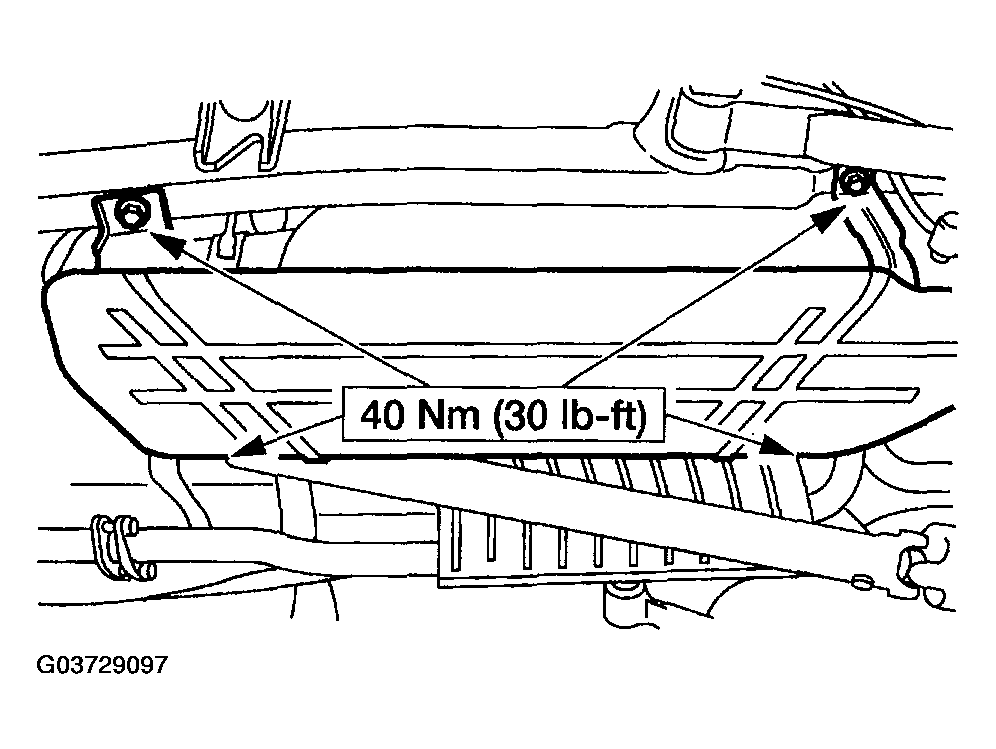 40 Nm (30 lb-ft)

G03729097