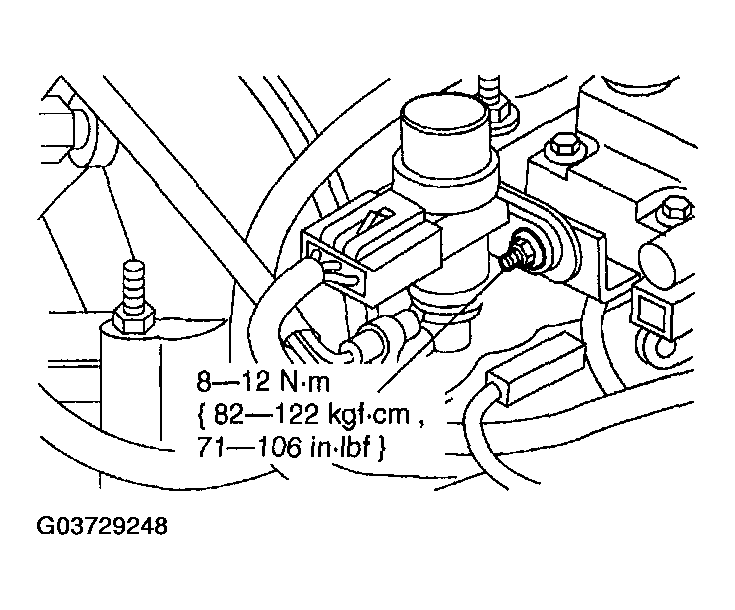 8—12 N·m
{ 82—122 kgf·cm ,
71—106 in·lbf }

G03729248