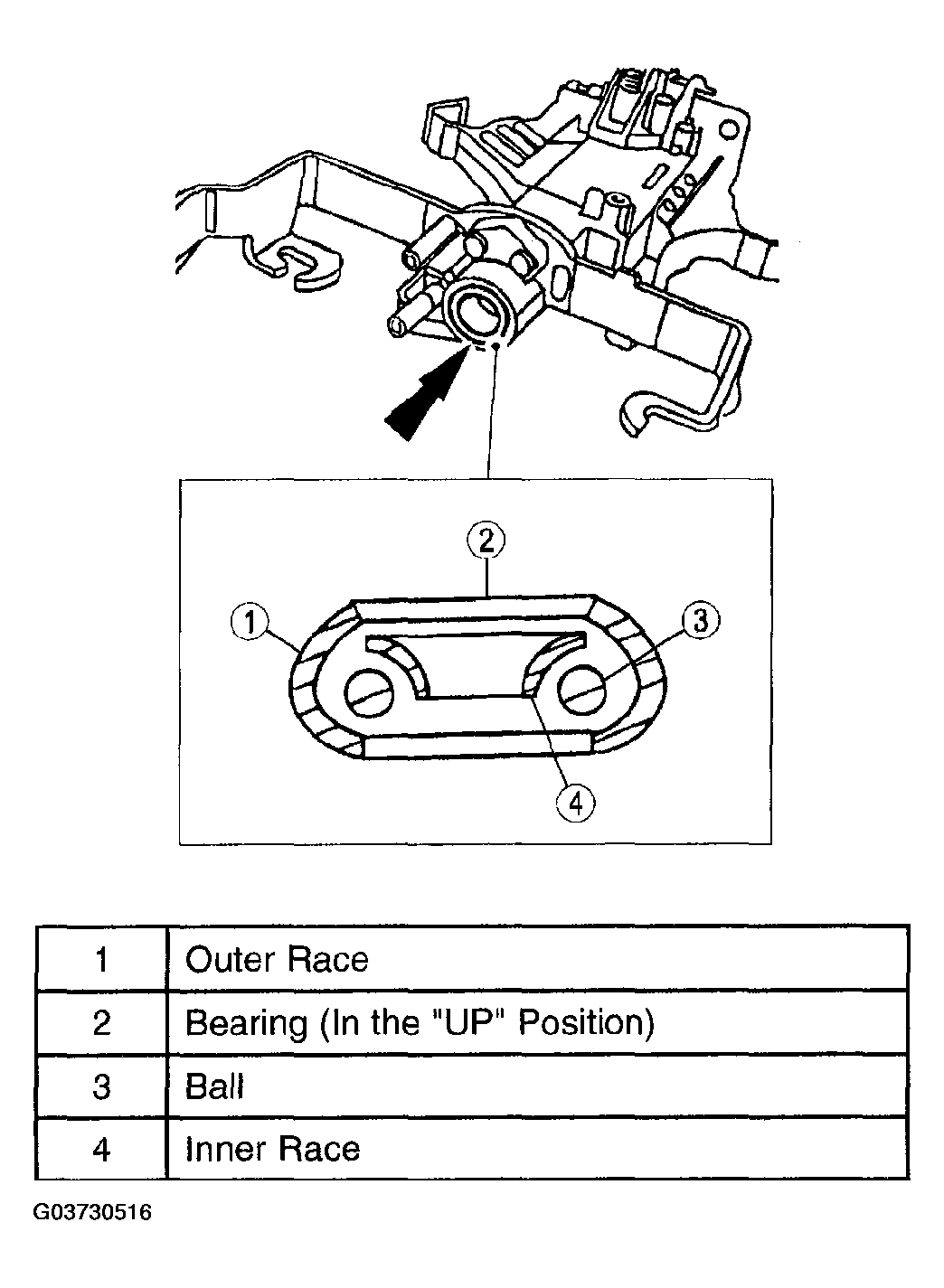 2

1

3

4

| 1 | Outer Race |
|---|---|
| 2 | Bearing (In the "UP" Position) |
| 3 | Ball |
| 4 | Inner Race |

G03730516