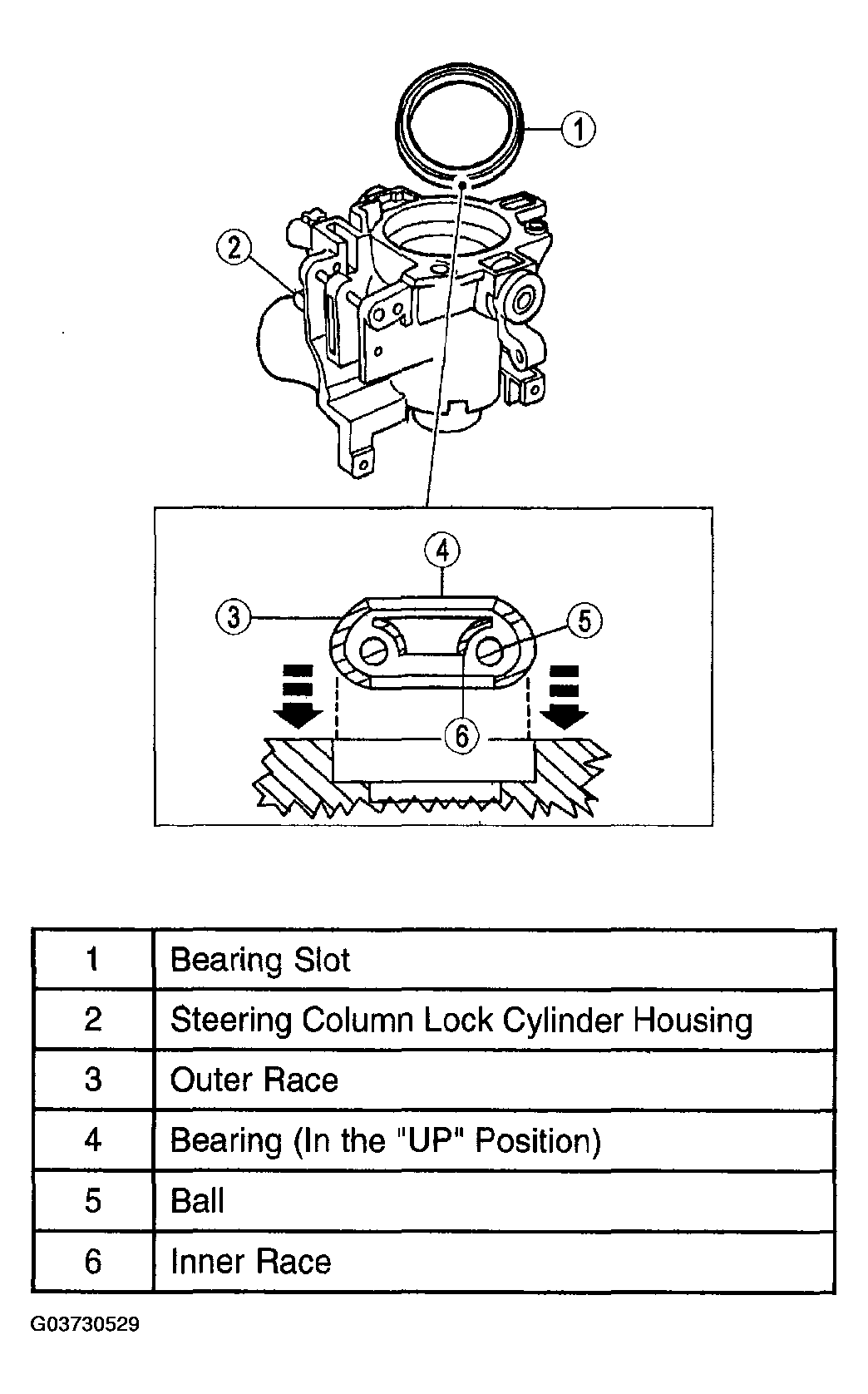 1

2

4

3

5

6

| 1 | Bearing Slot |
|---|---|
| 2 | Steering Column Lock Cylinder Housing |
| 3 | Outer Race |
| 4 | Bearing (In the "UP" Position) |
| 5 | Ball |
| 6 | Inner Race |

G03730529