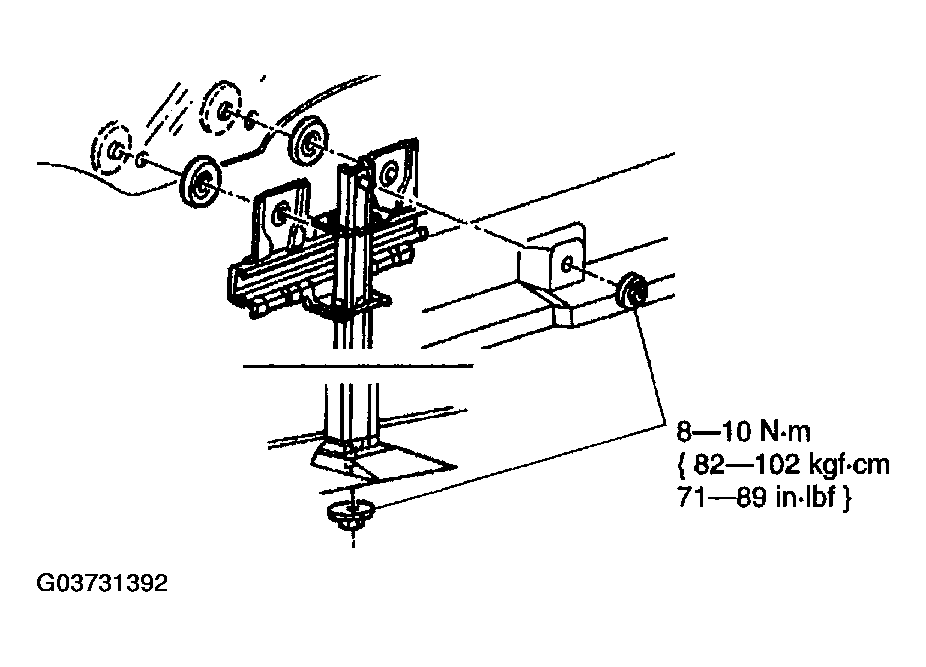 8—10 N·m
{ 82—102 kgf·cm
71—89 in·lbf }

G03731392