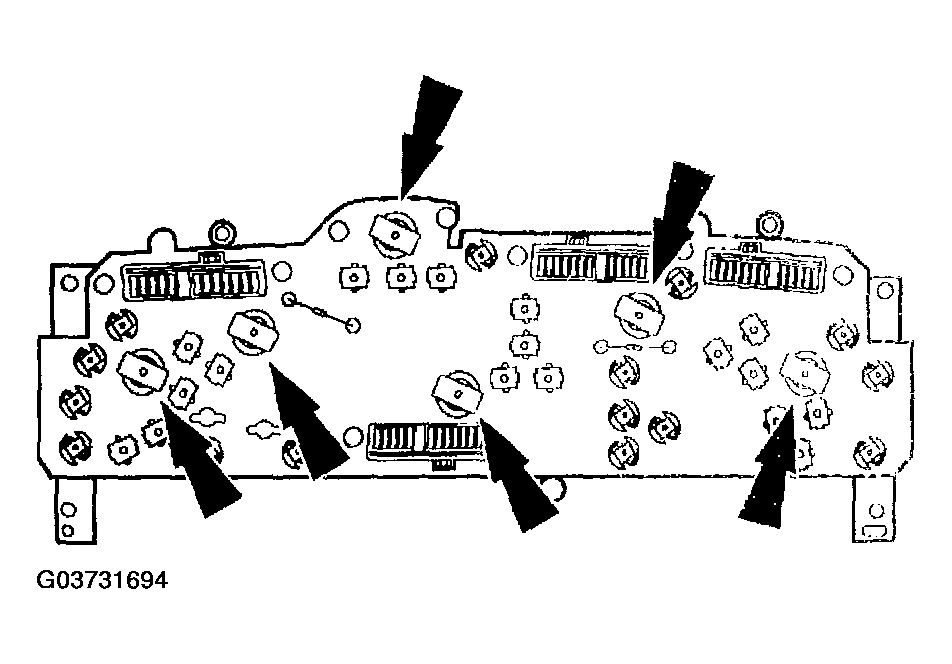 G03731694