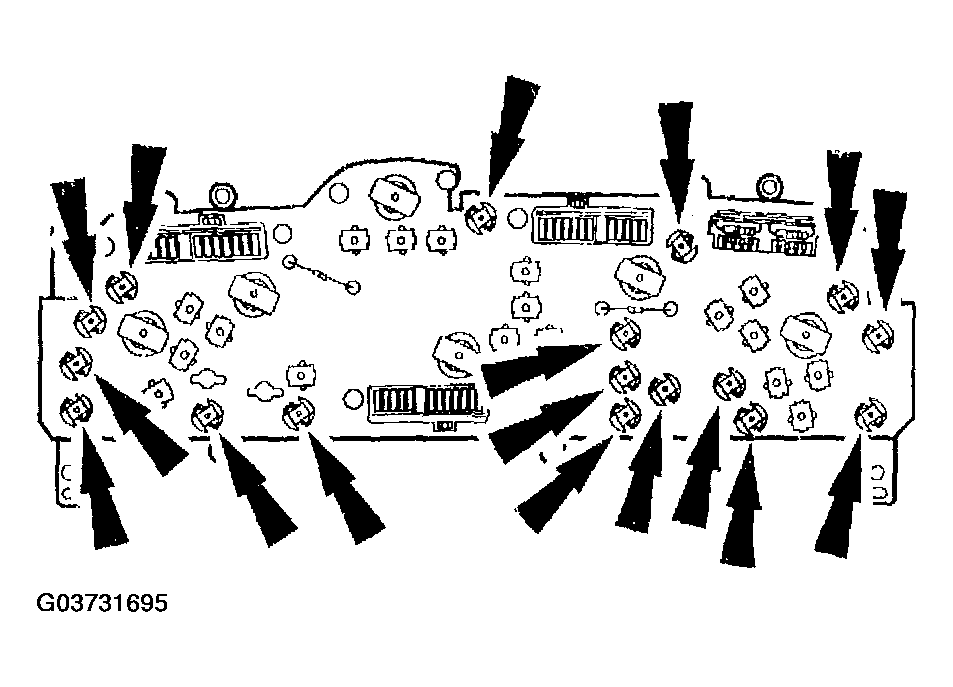 G03731695