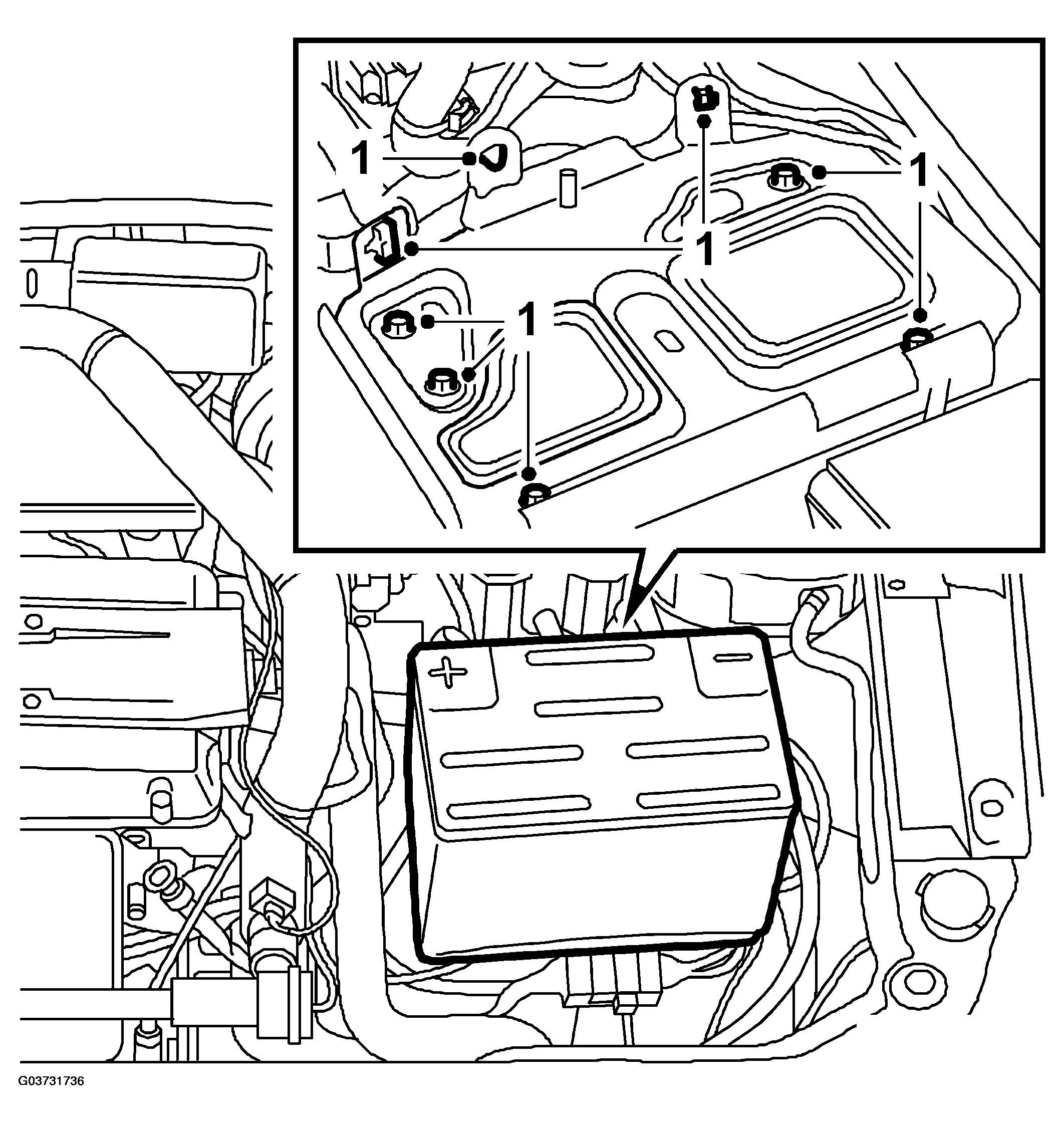 1
1
1
1

+
−

G03731736