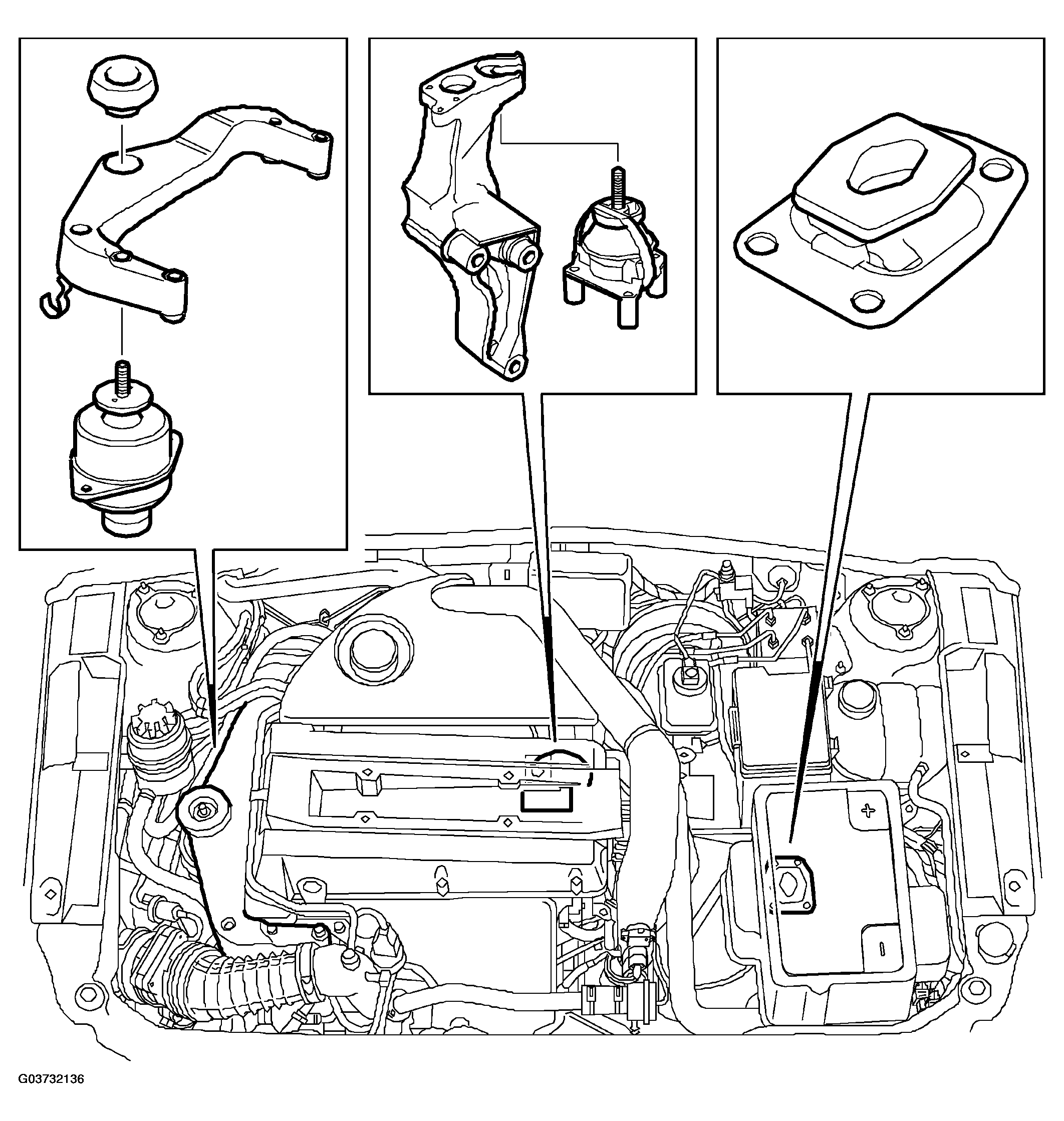 G03732136