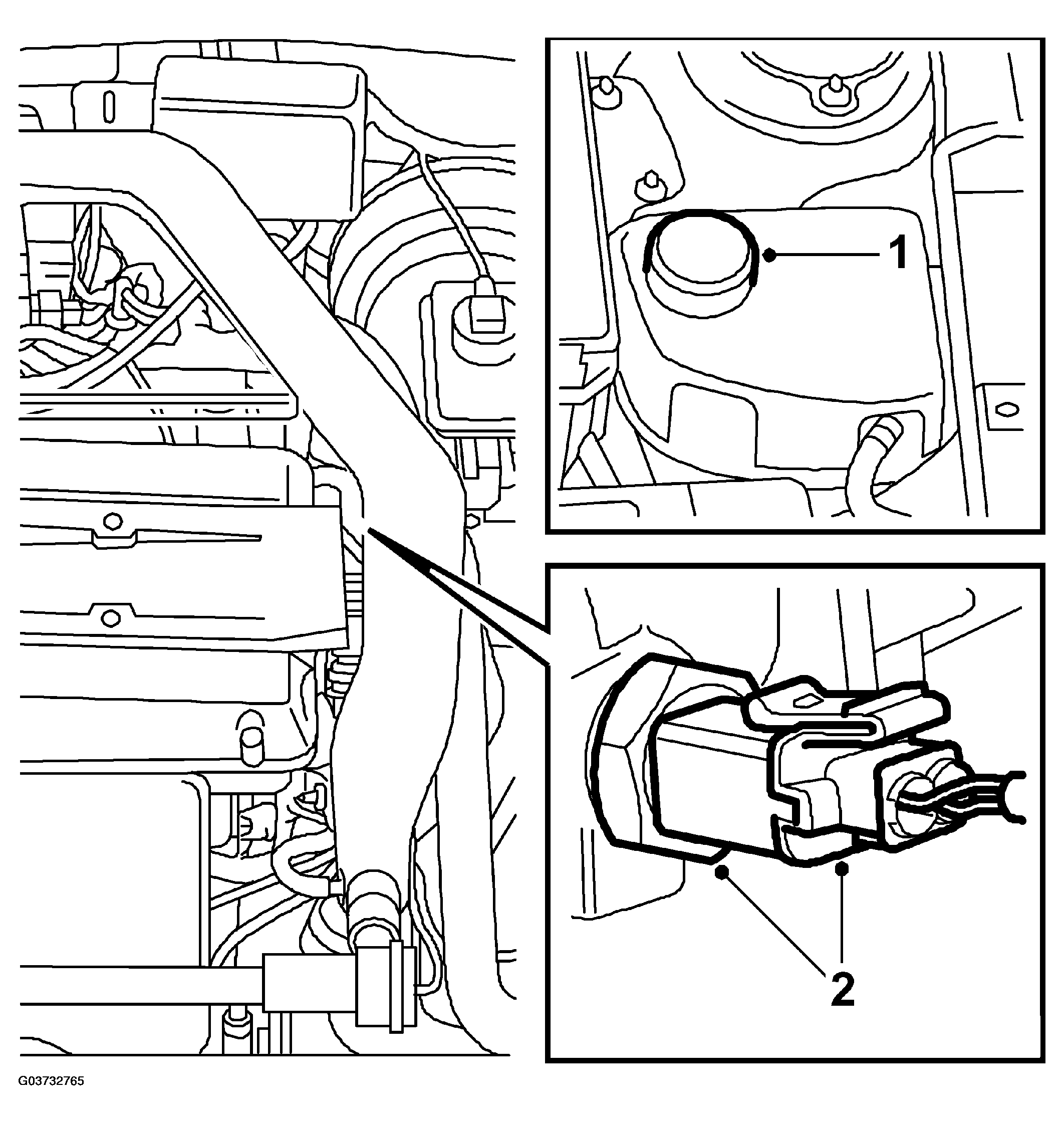 1

2

G03732765