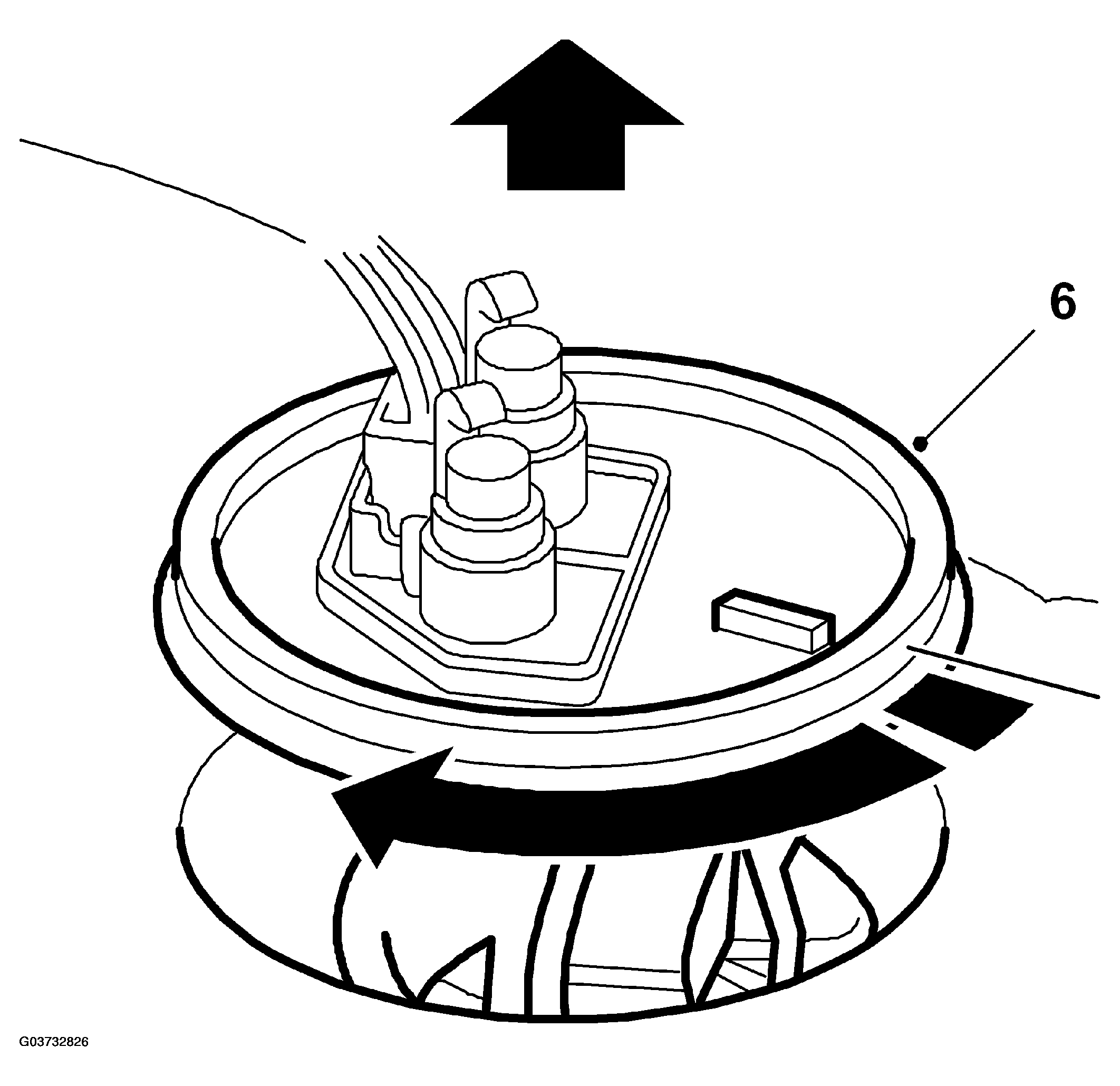 6

G03732826