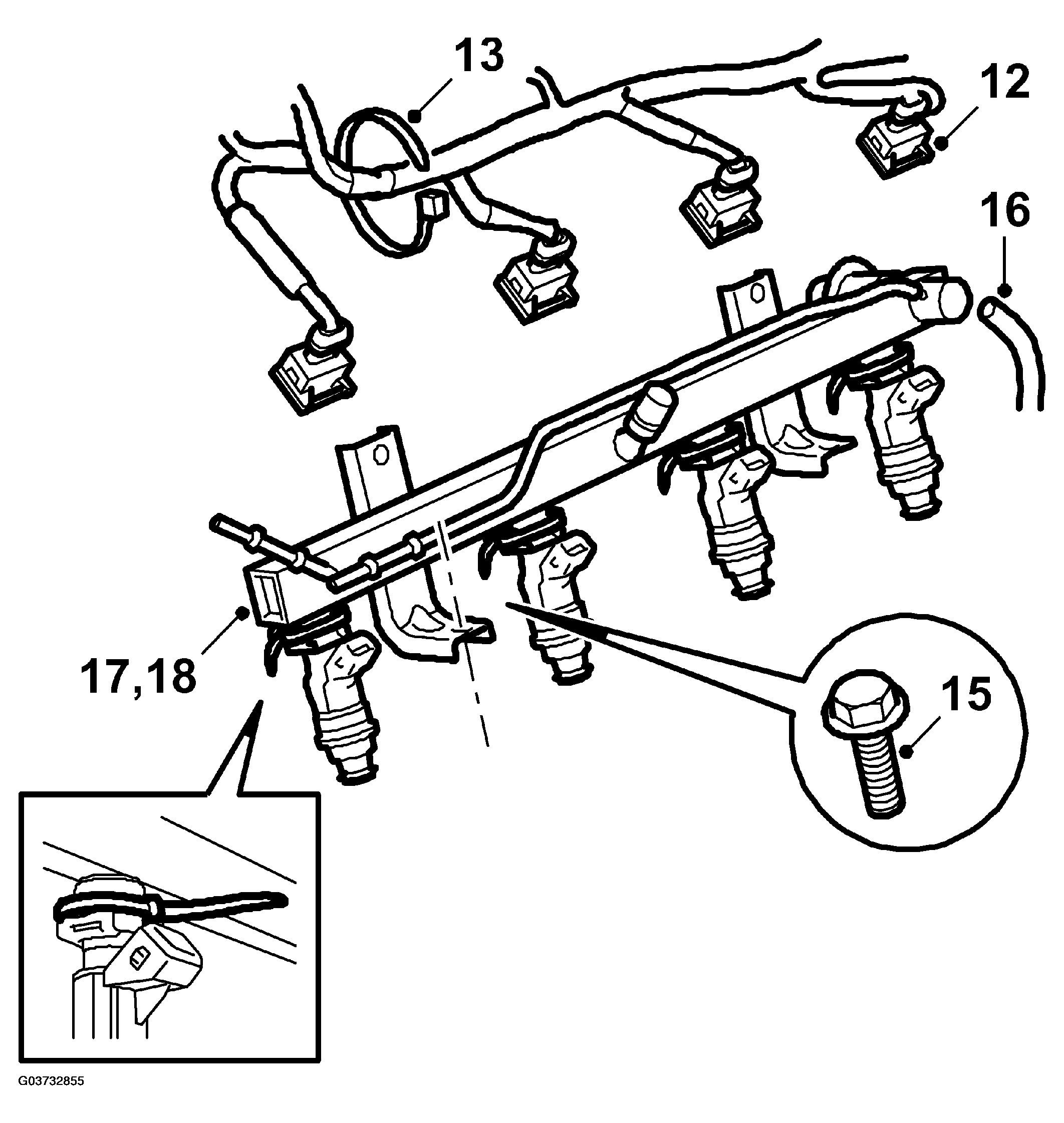 13

12

16

17,18

15

G03732855