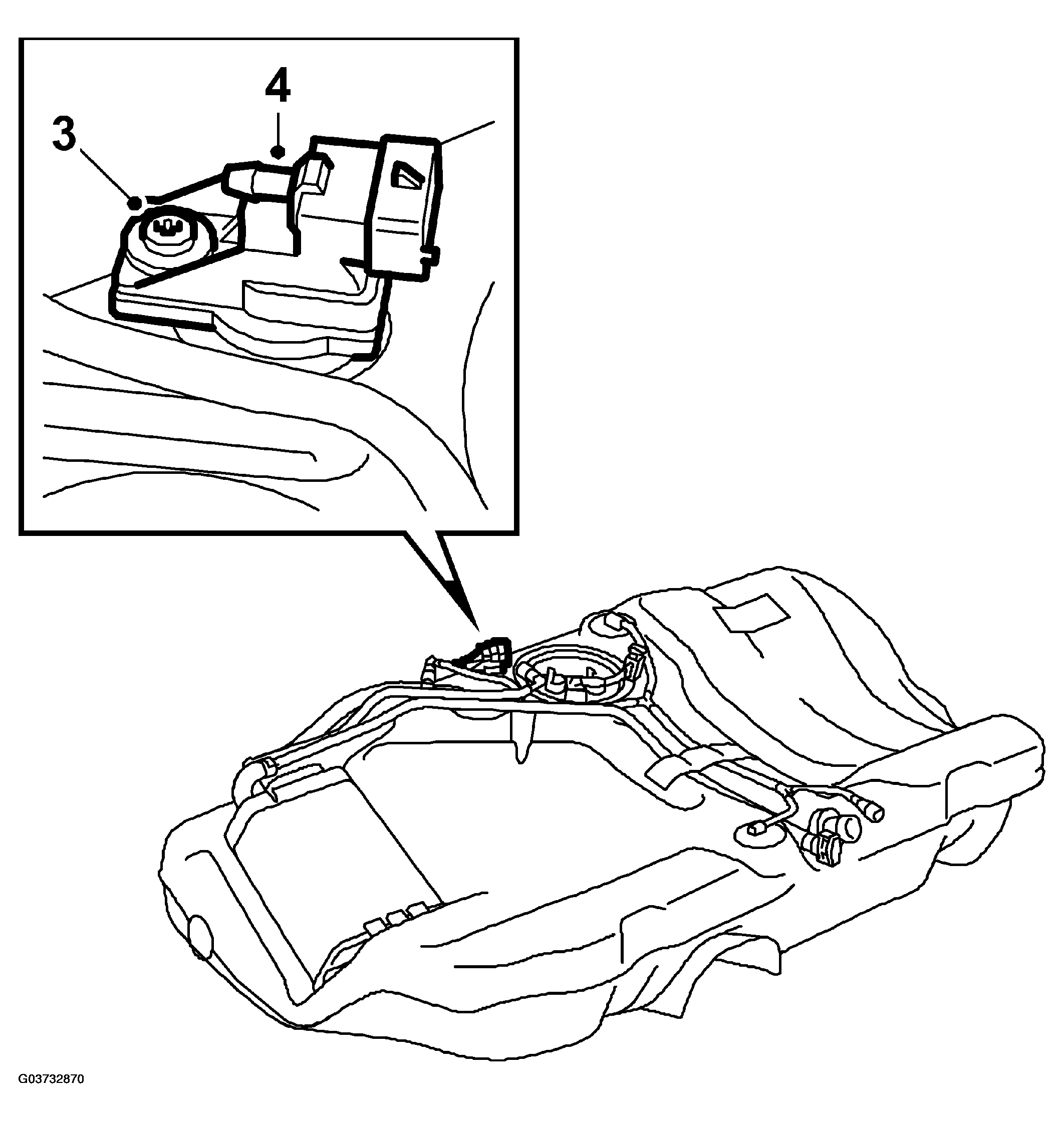 4
3
G03732870