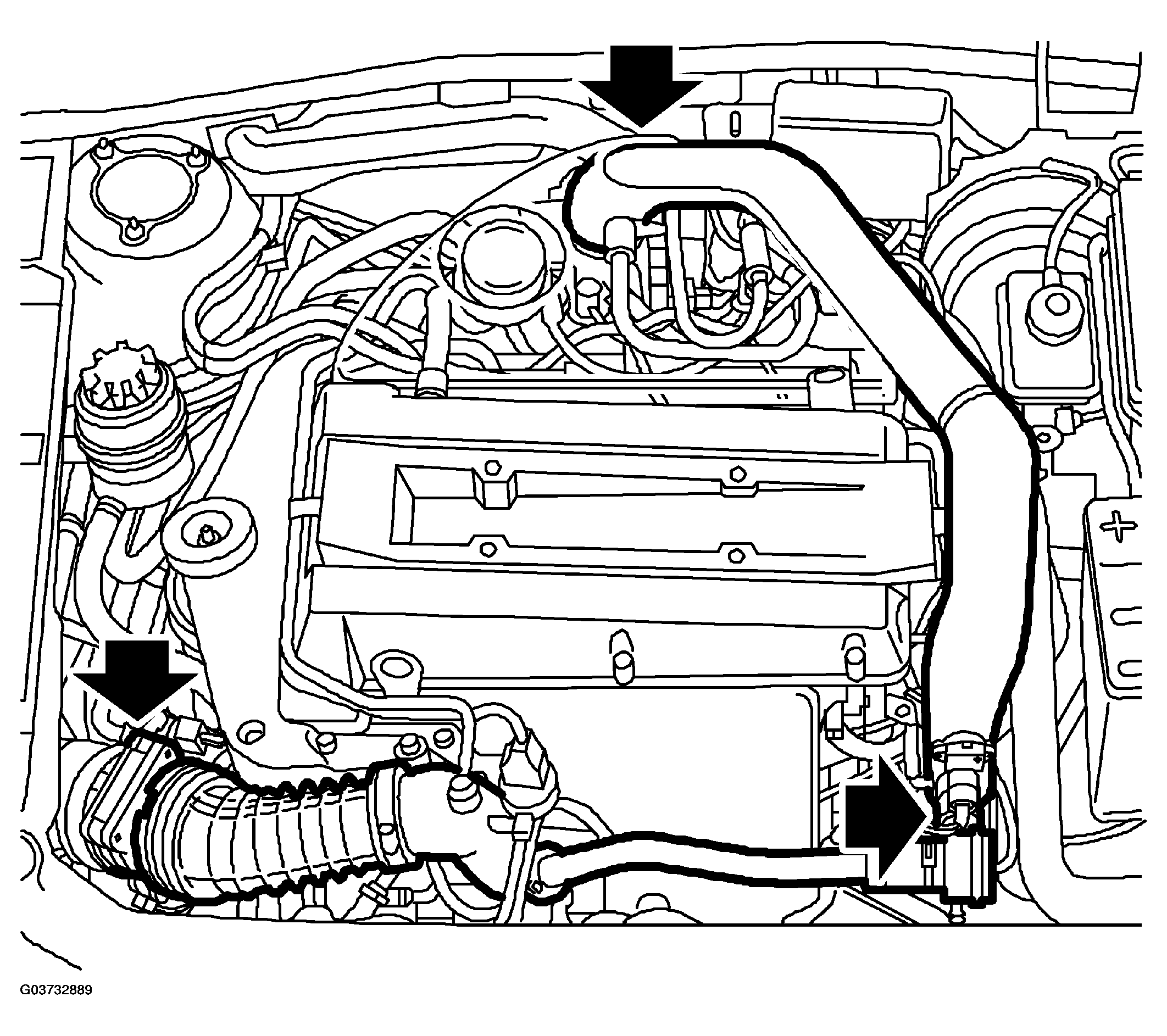 G03732889