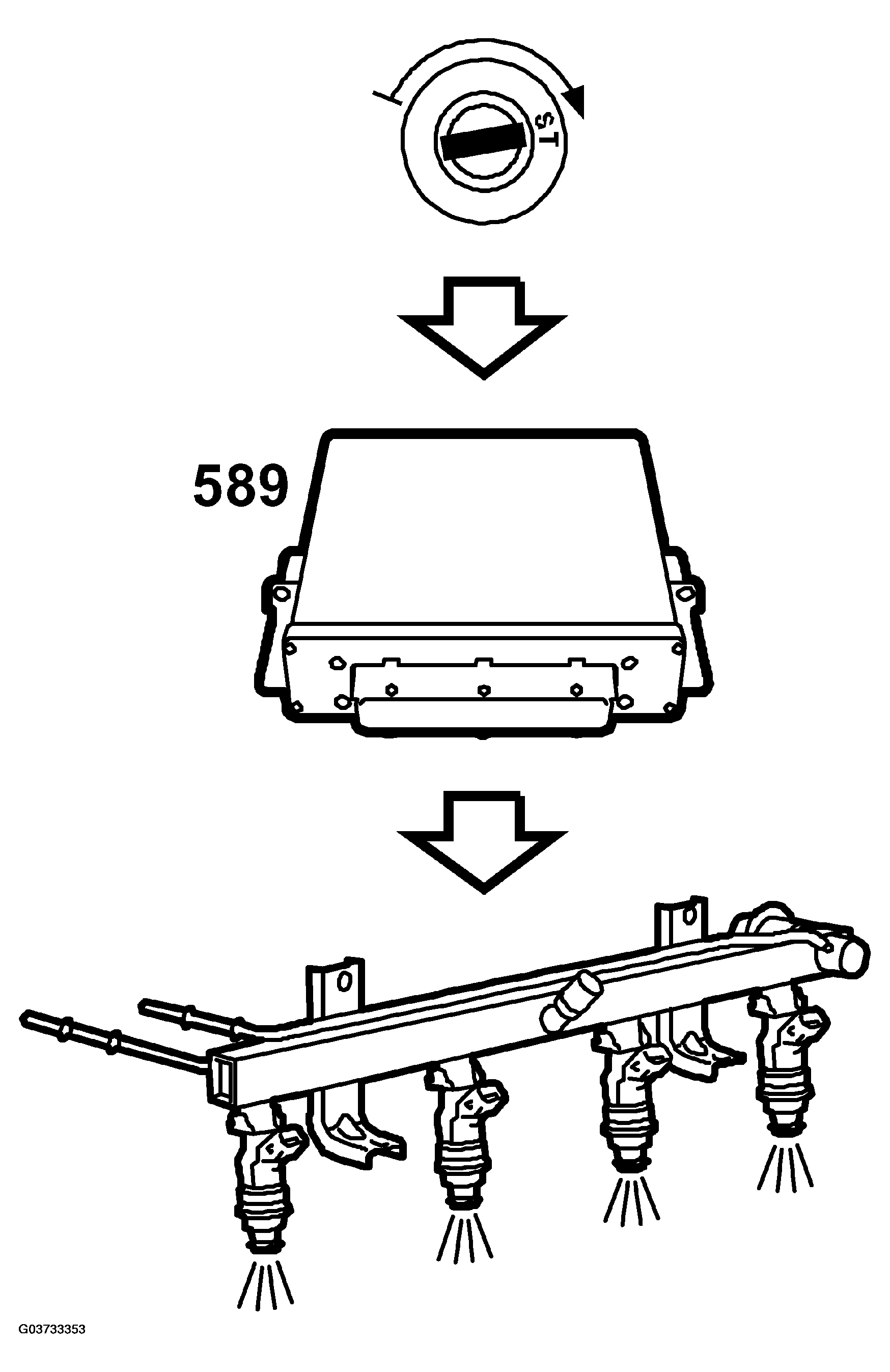 ST

589

G03733353