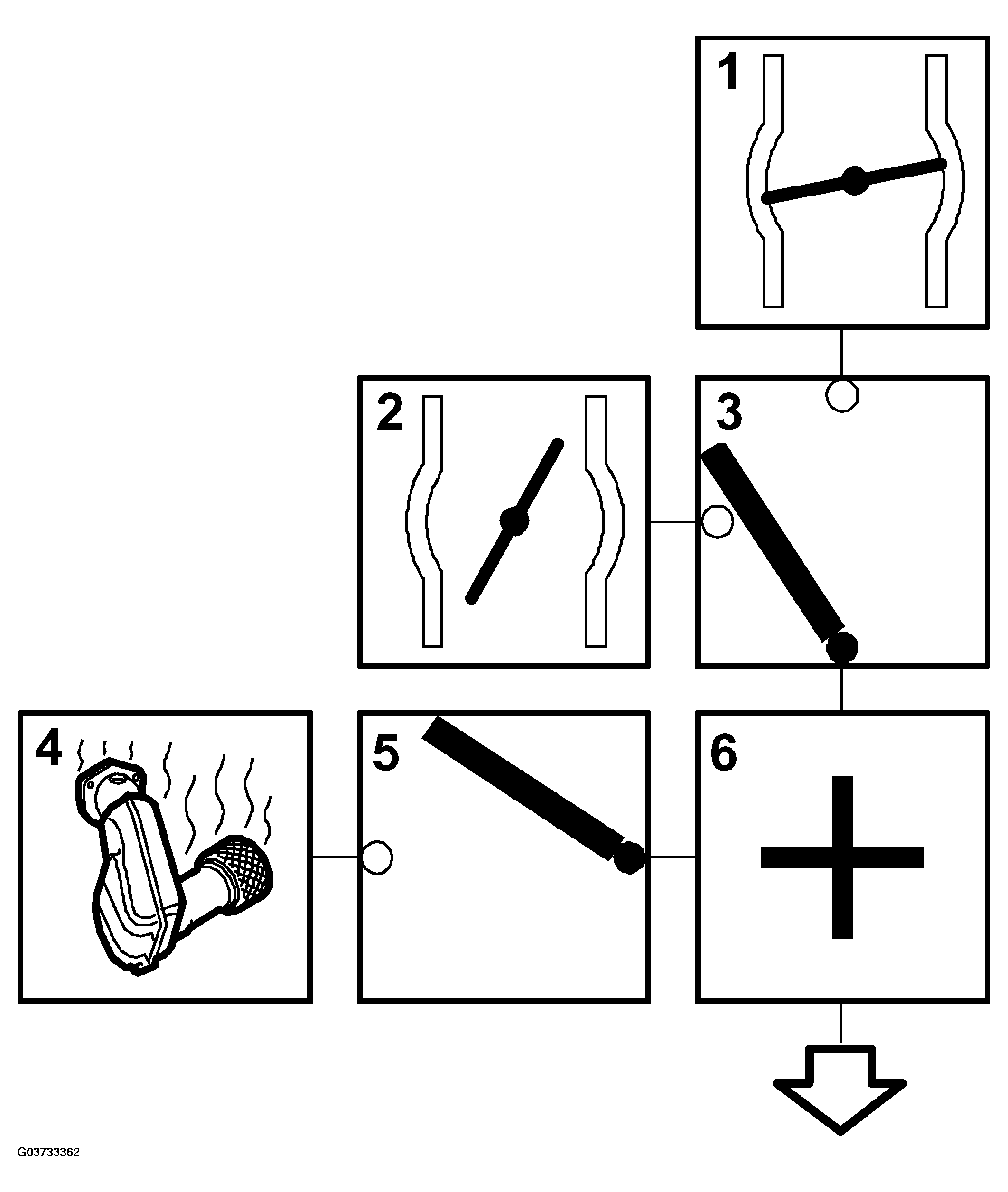 1

2

3

4

5

6

G03733362