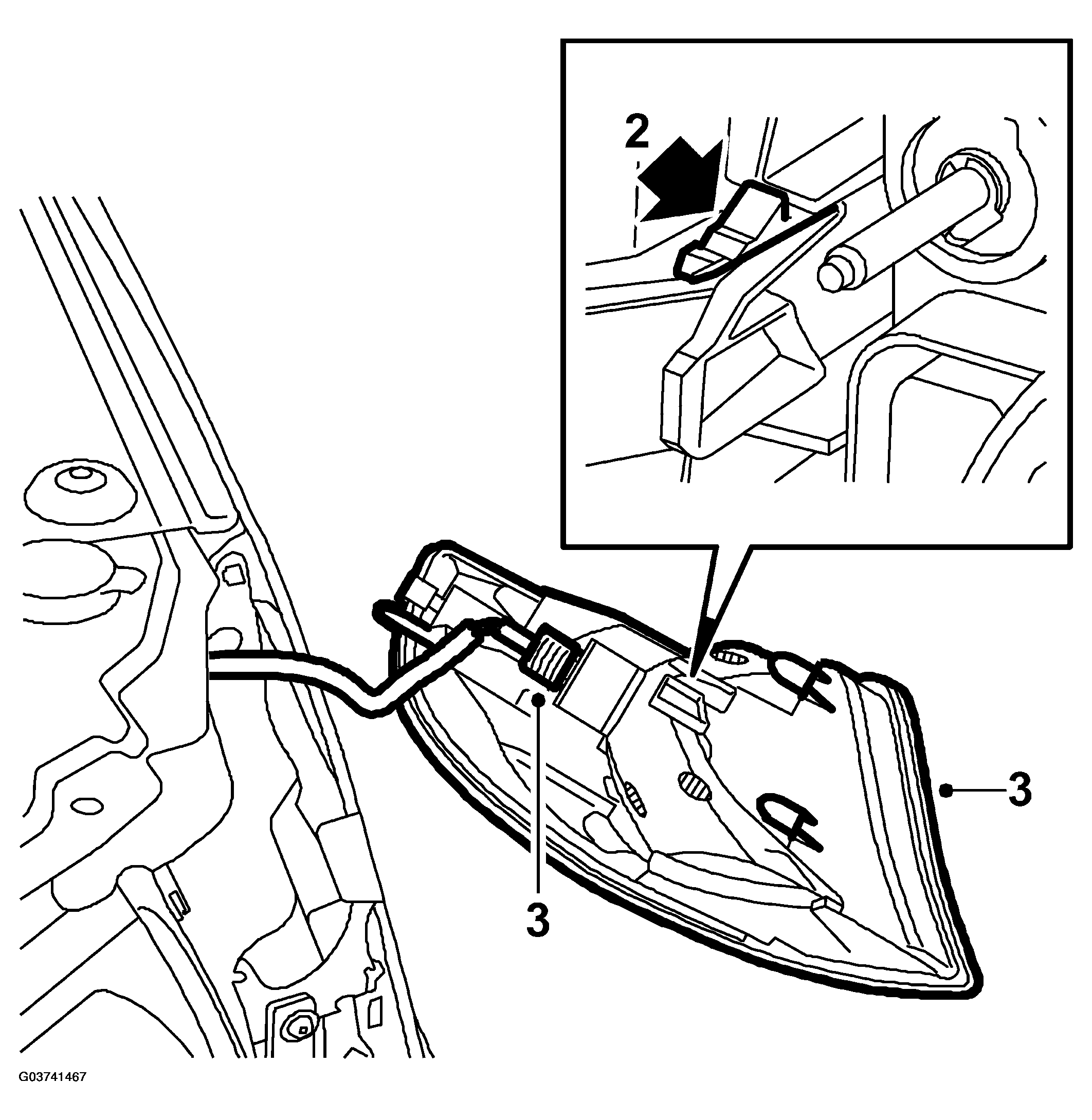 2

3

3

G03741467