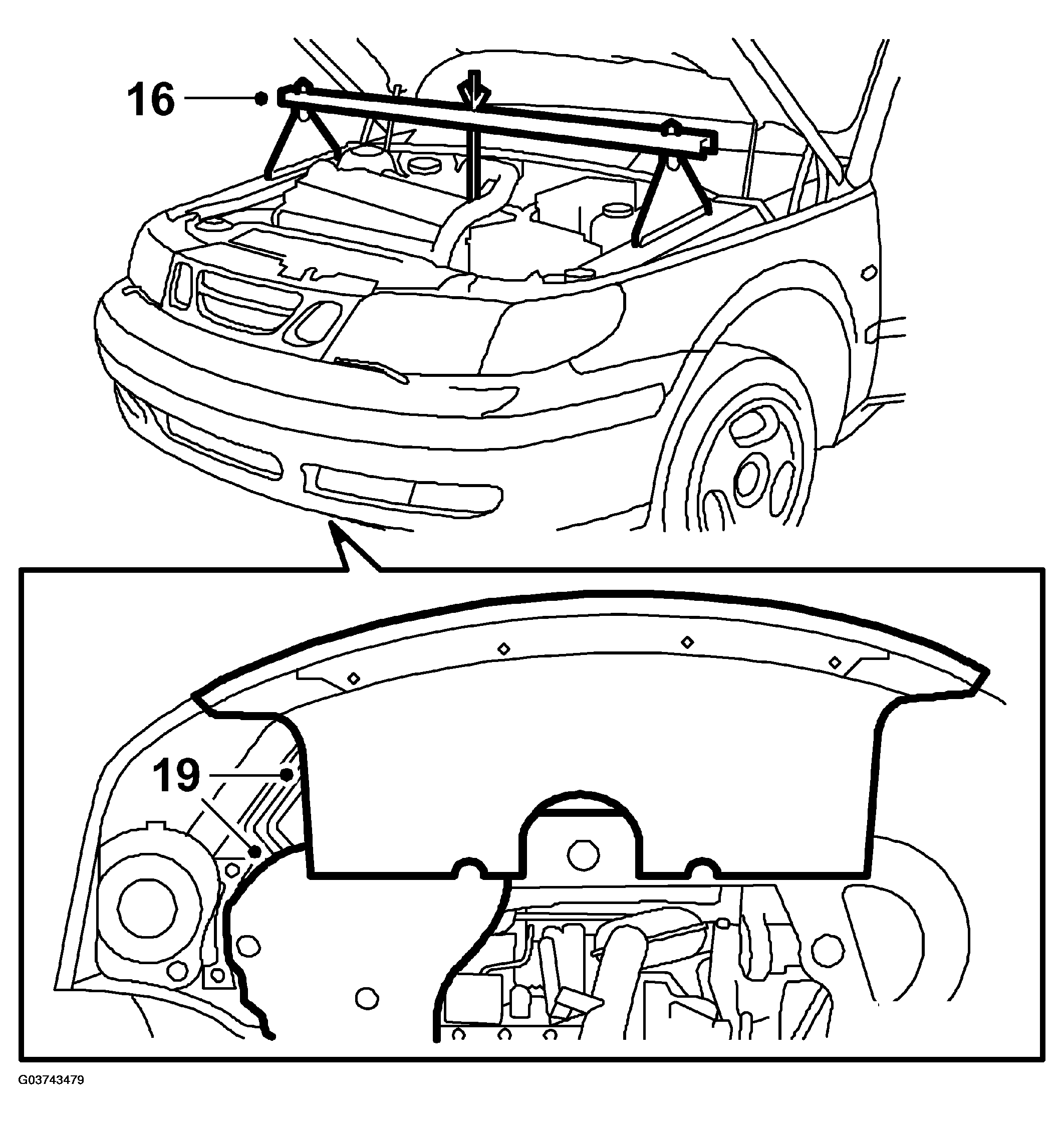 16

19

G03743479