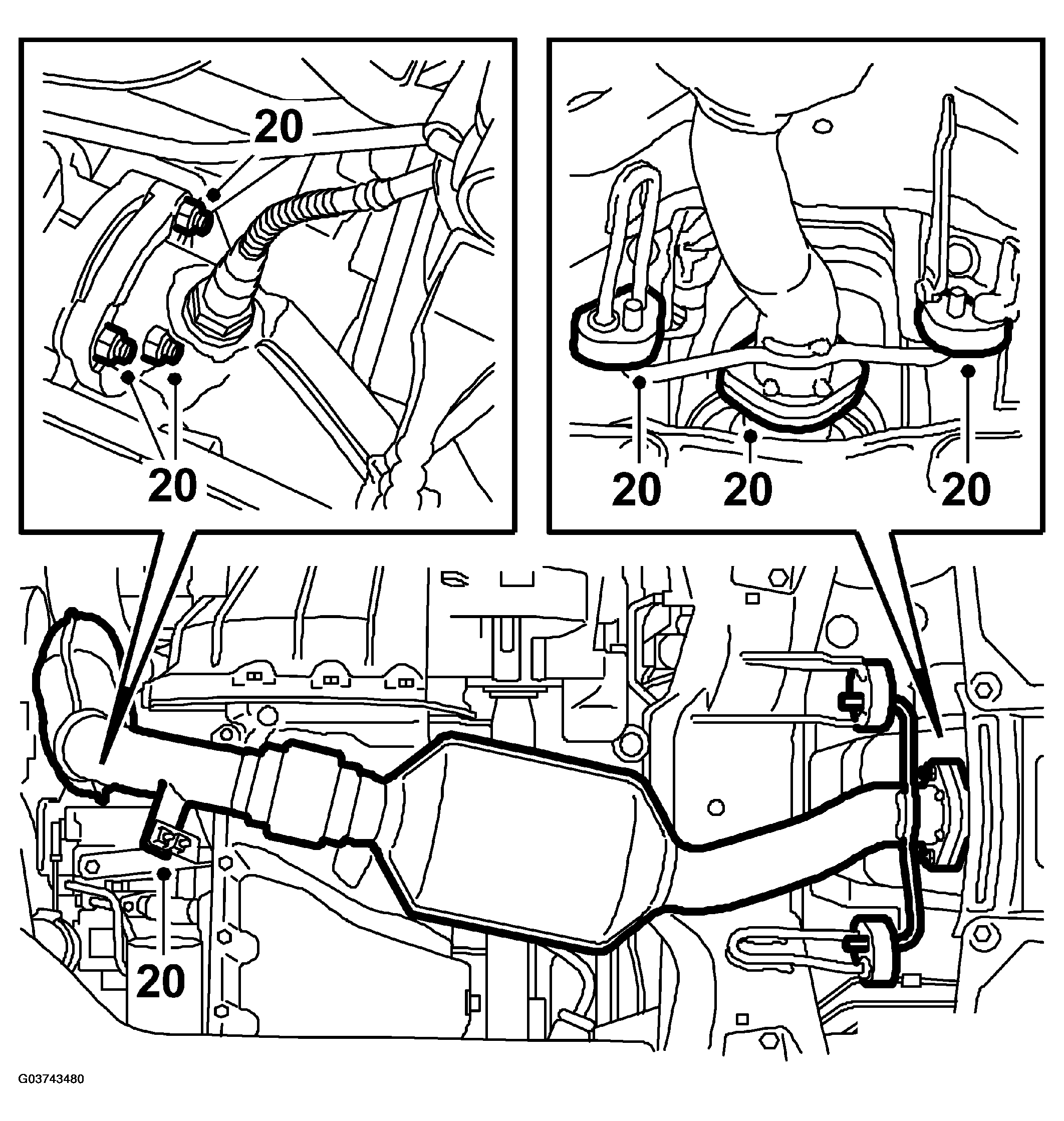 20

20

20

20

20

20

G03743480