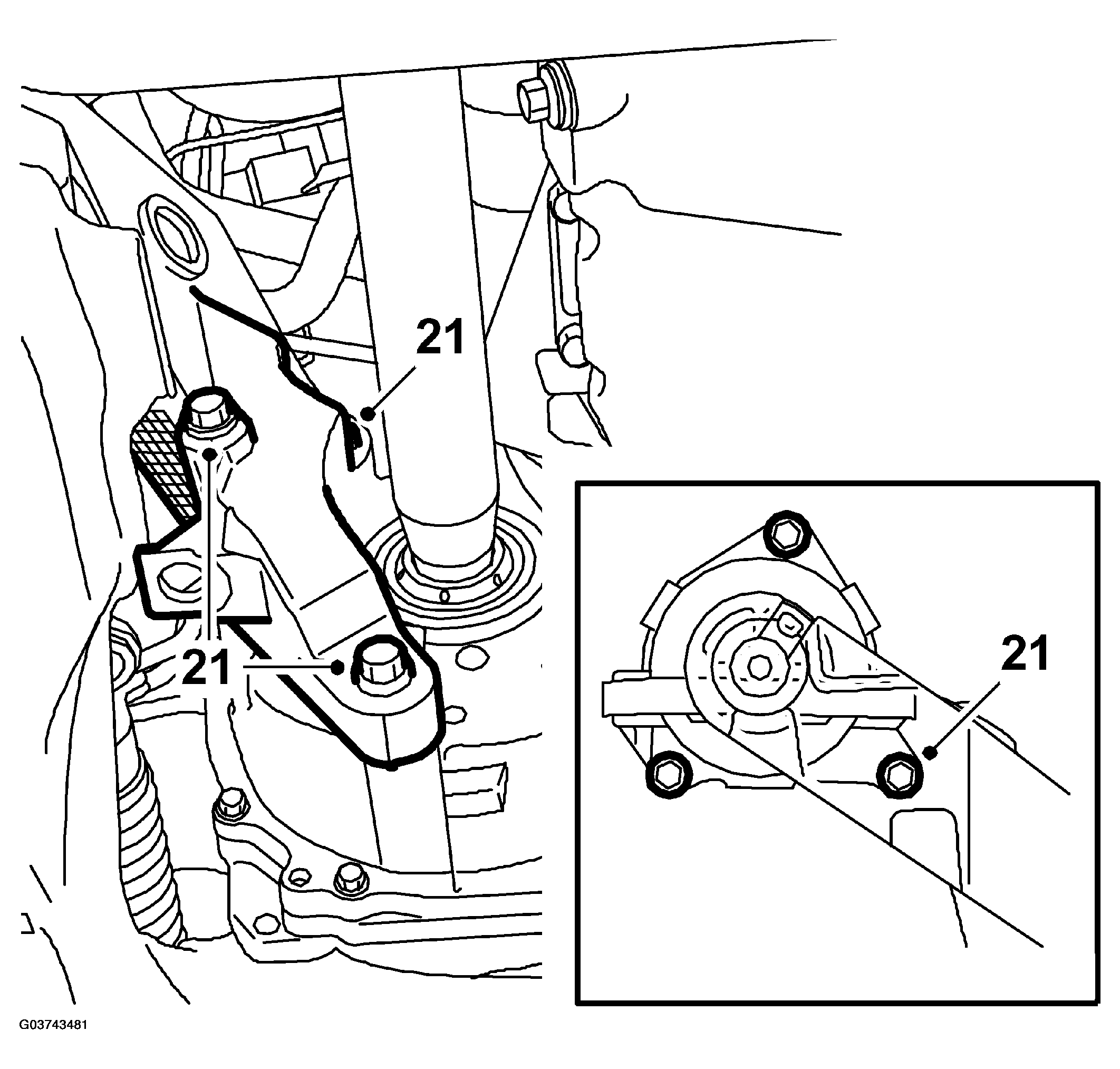 21

21

21

G03743481