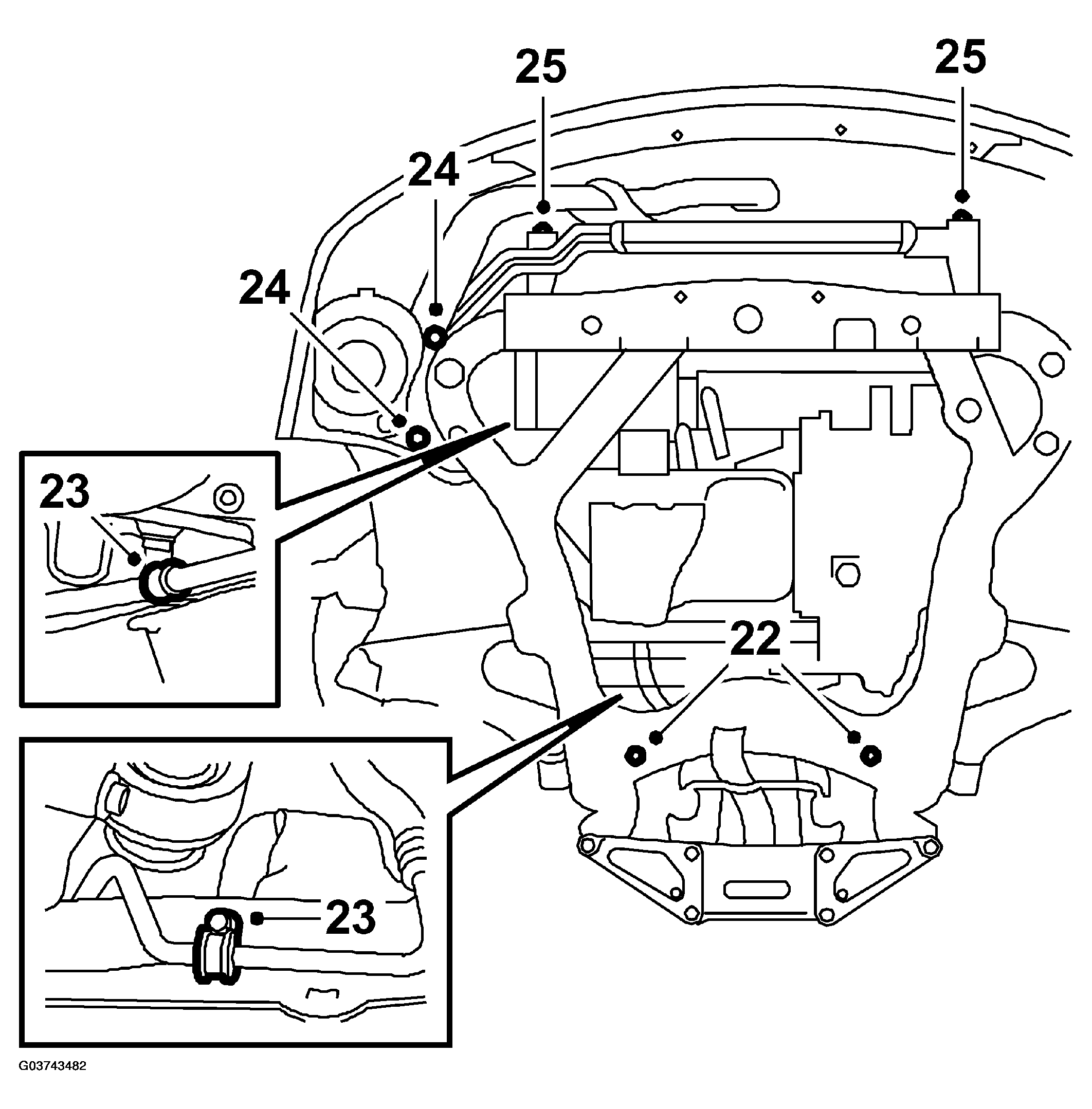 25
25
24
24
23
22
23
G03743482