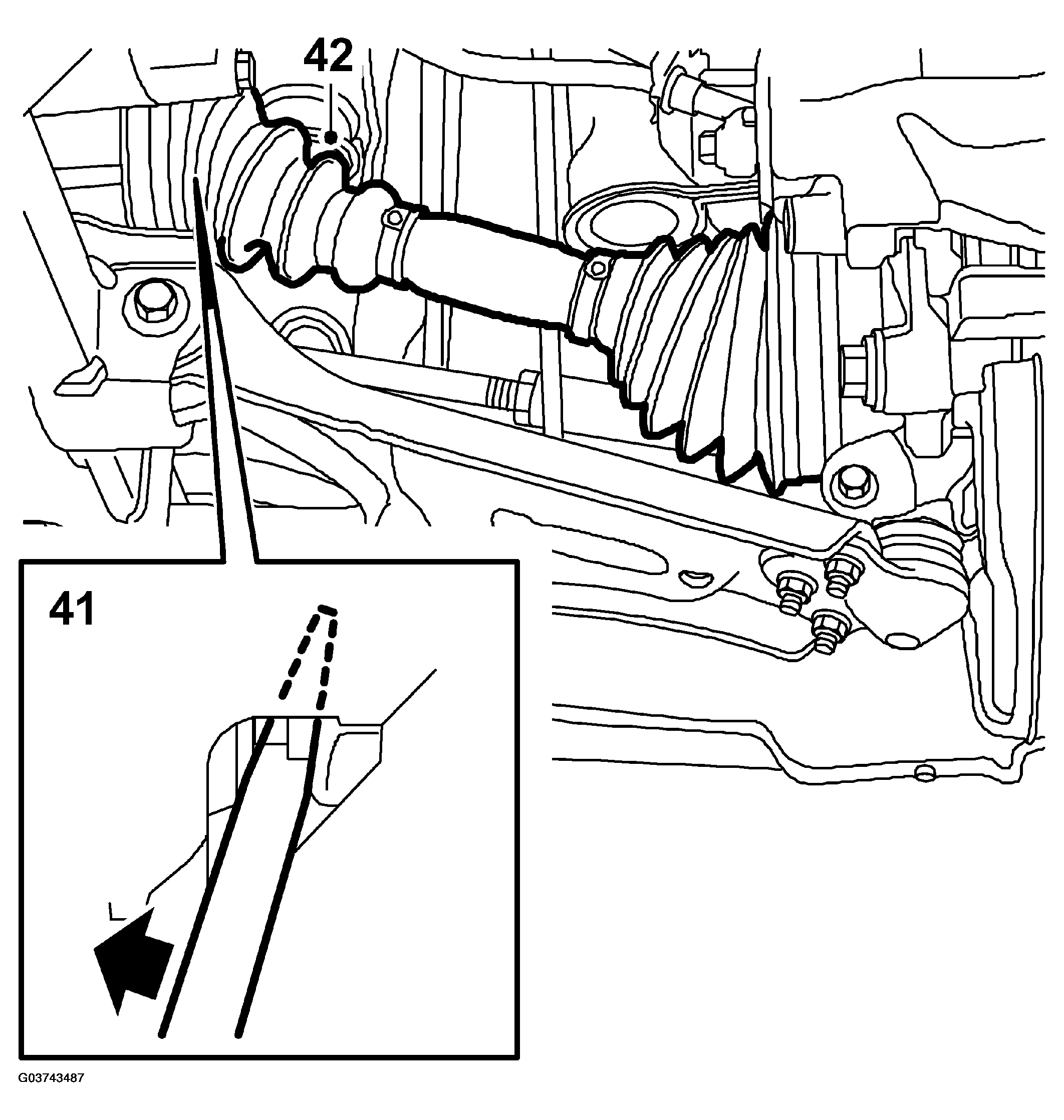 42

41

G03743487